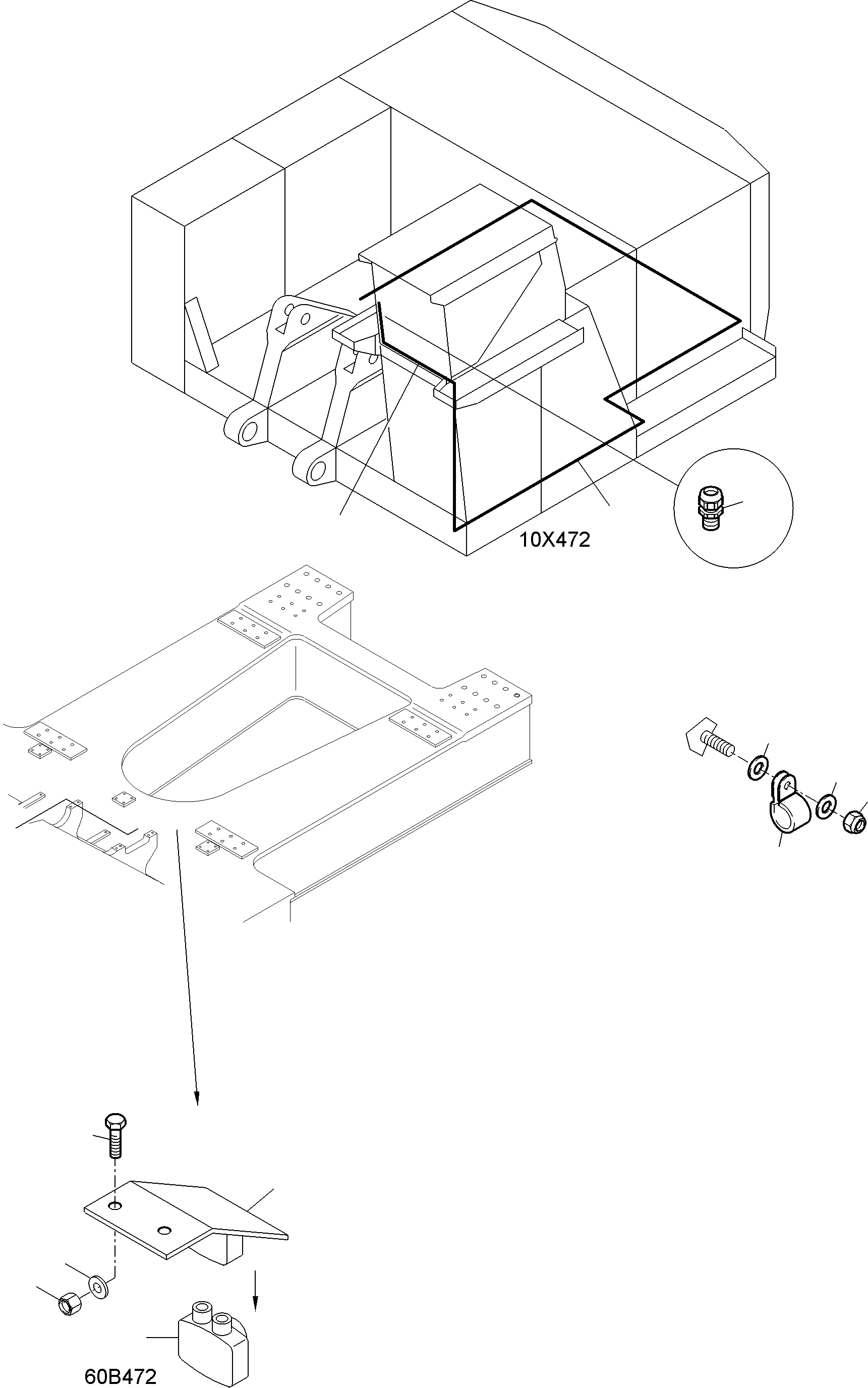 10X472

60B472