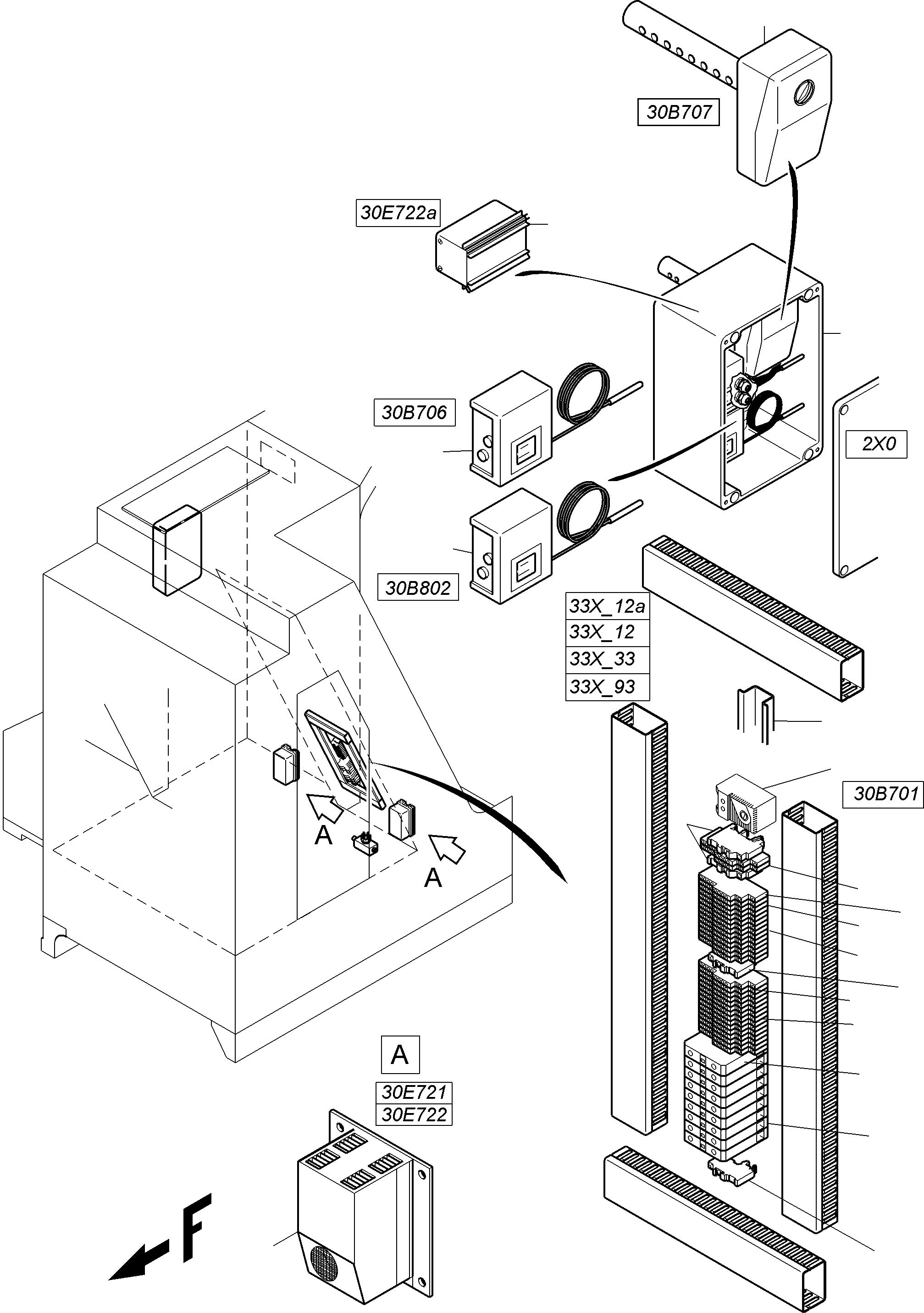 30B707

30E722a

30B706

2X0

30B802

33X_12a
33X_12
33X_33
33X_93

30B701

A

A

A
30E721
30E722

F