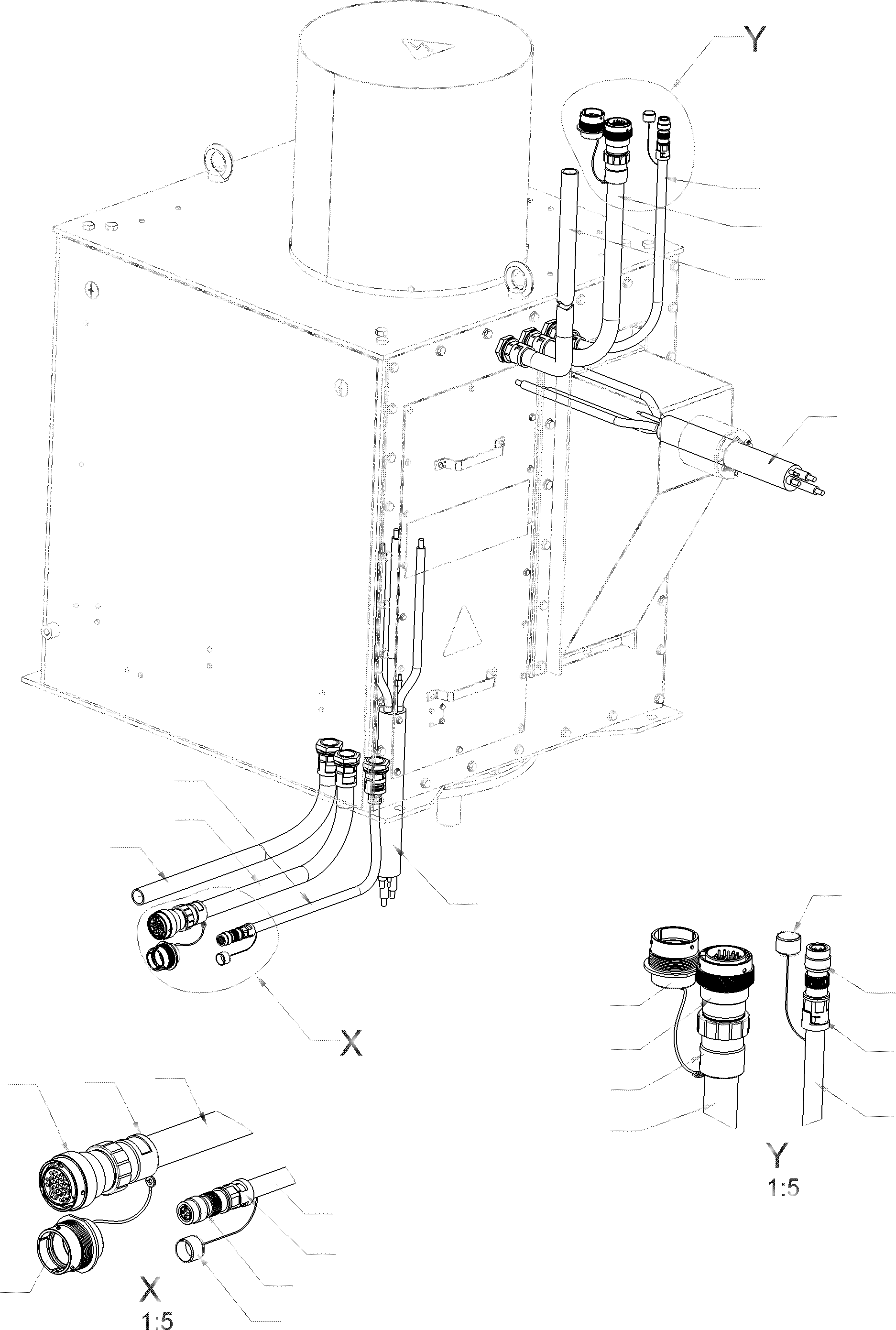 Y

X

Y
1:5

X
1:5