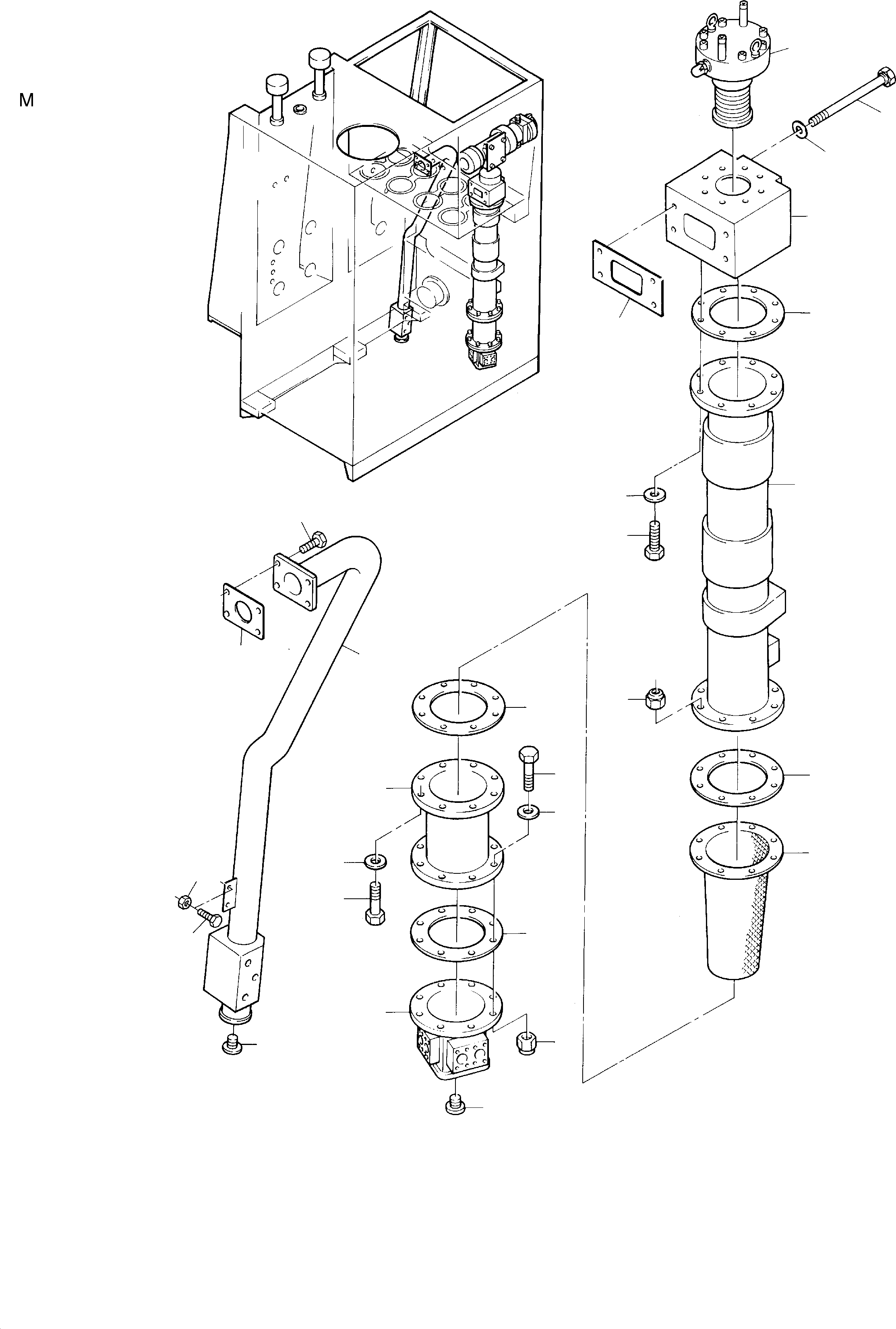 M