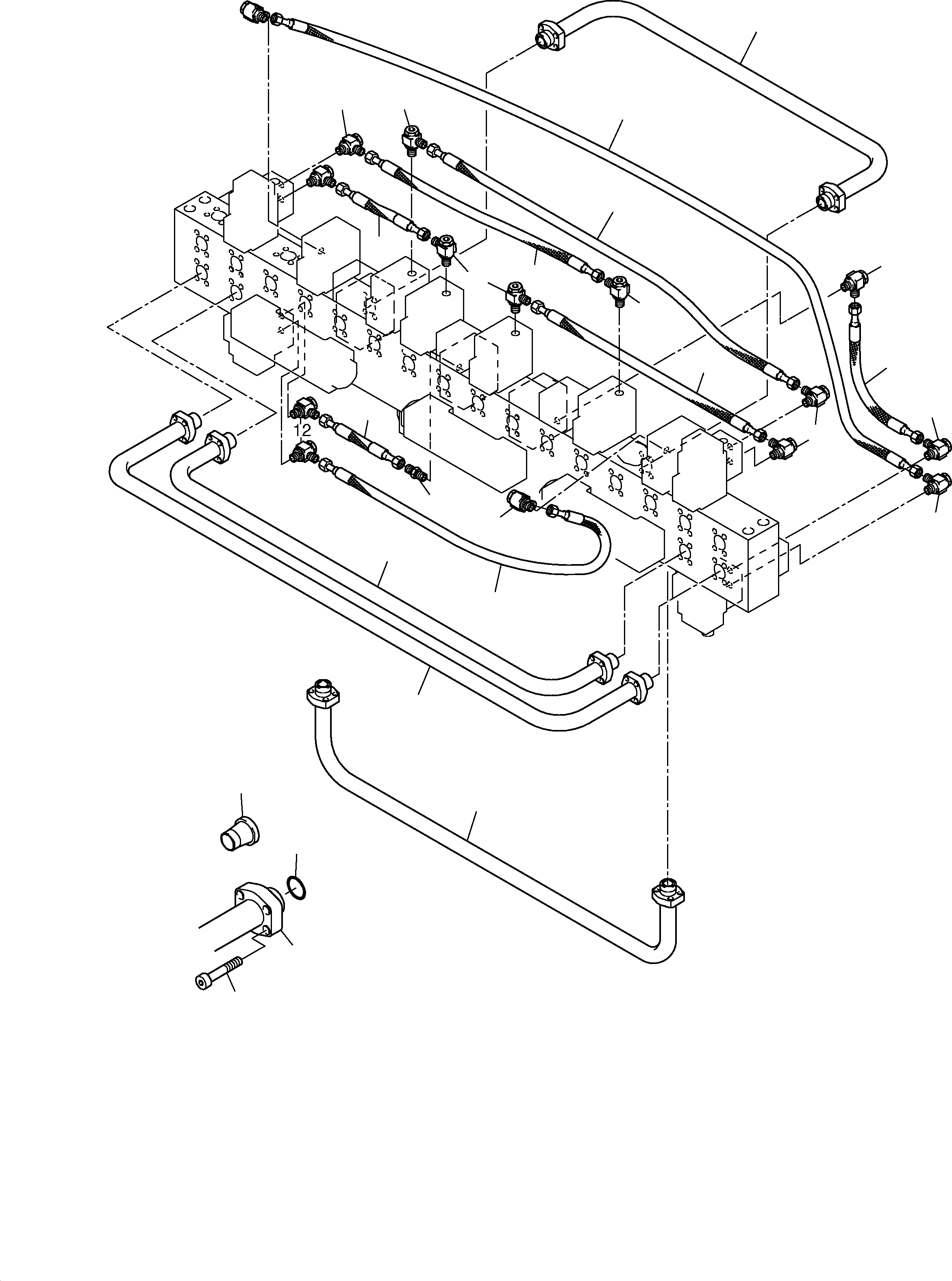 12