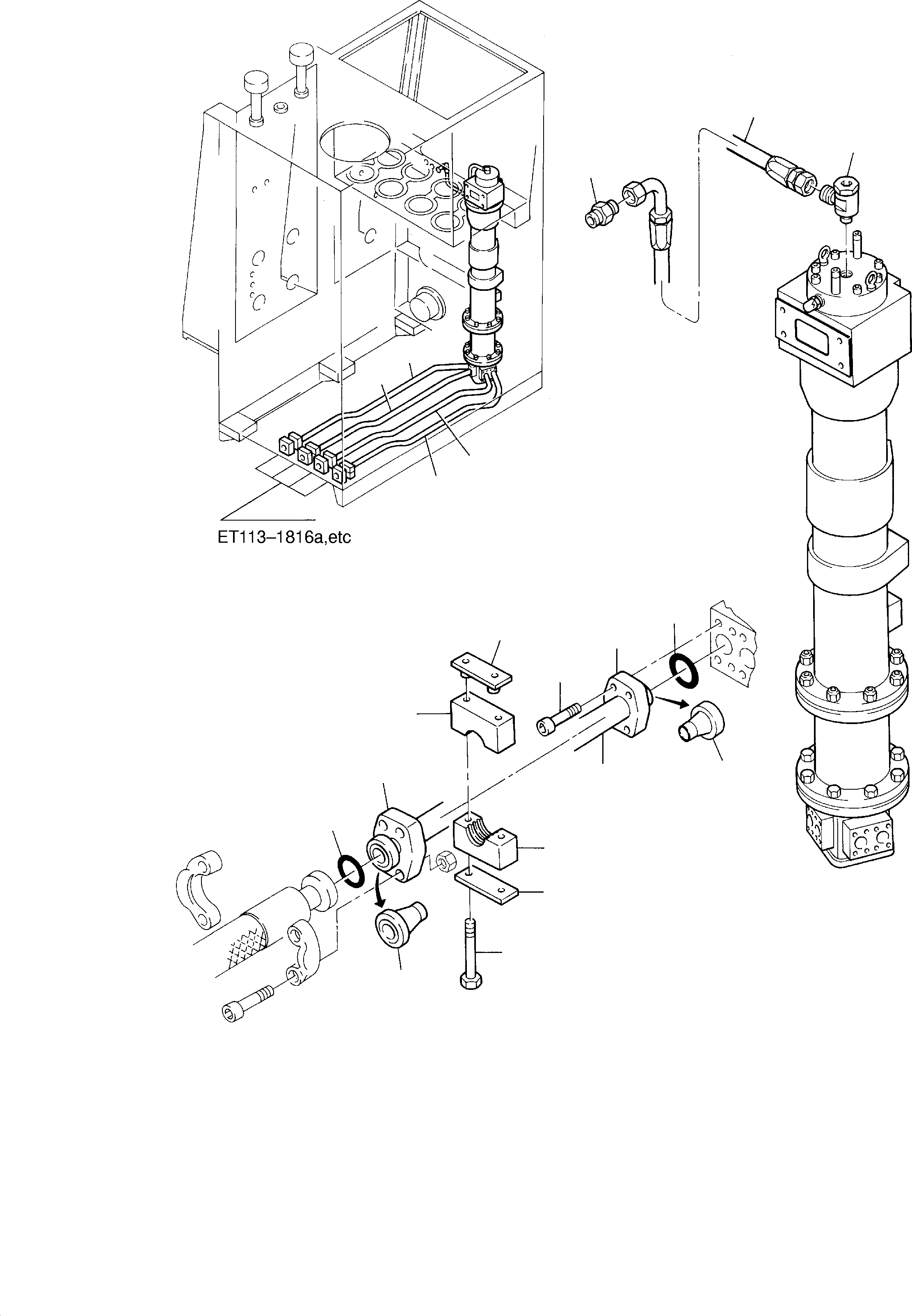 ET113–1816a,etc