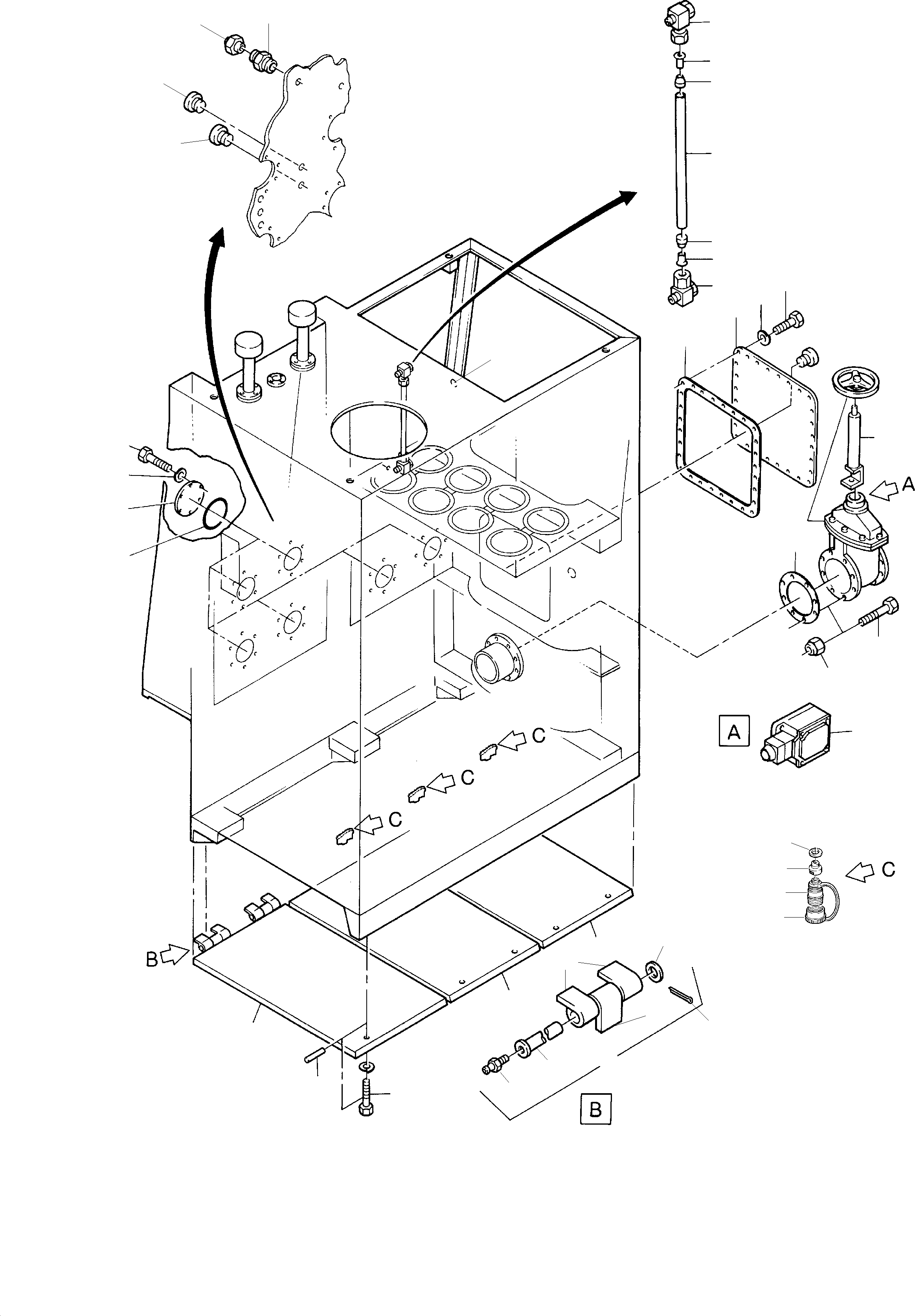 A
A
C
C
C
C
B
B