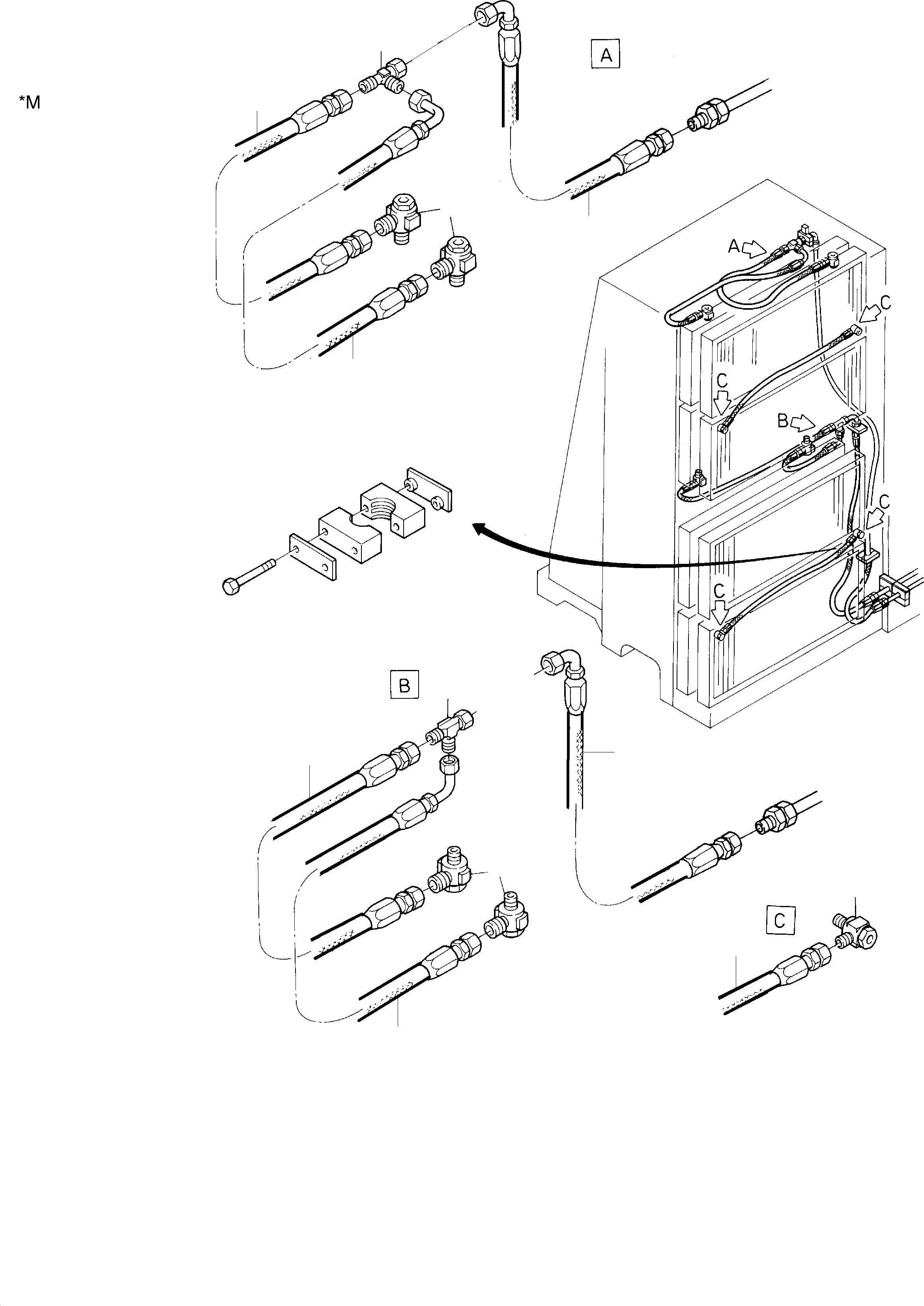 *M

A

A
C
C
B
C
C

B

C