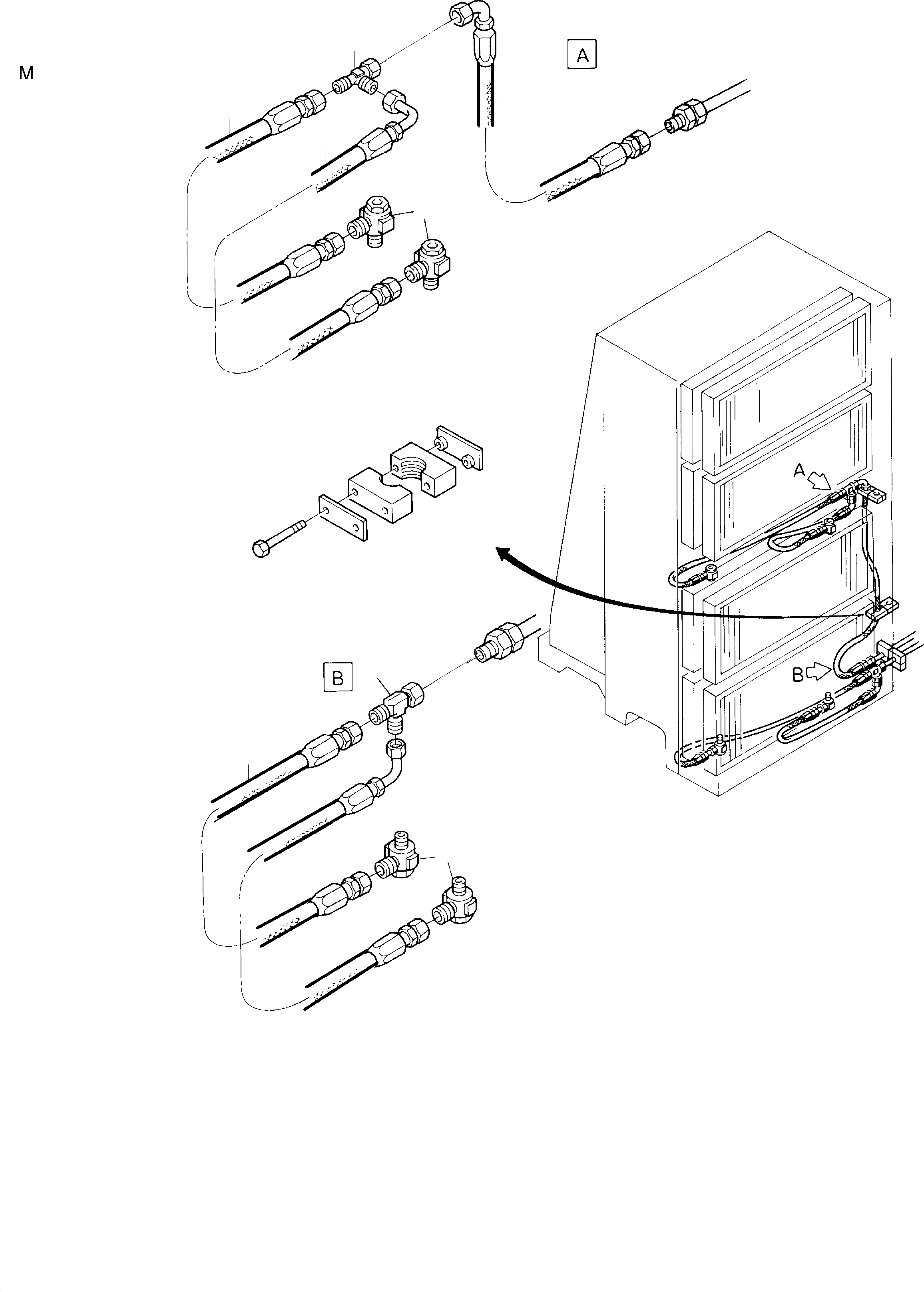 M

A

A

B

B