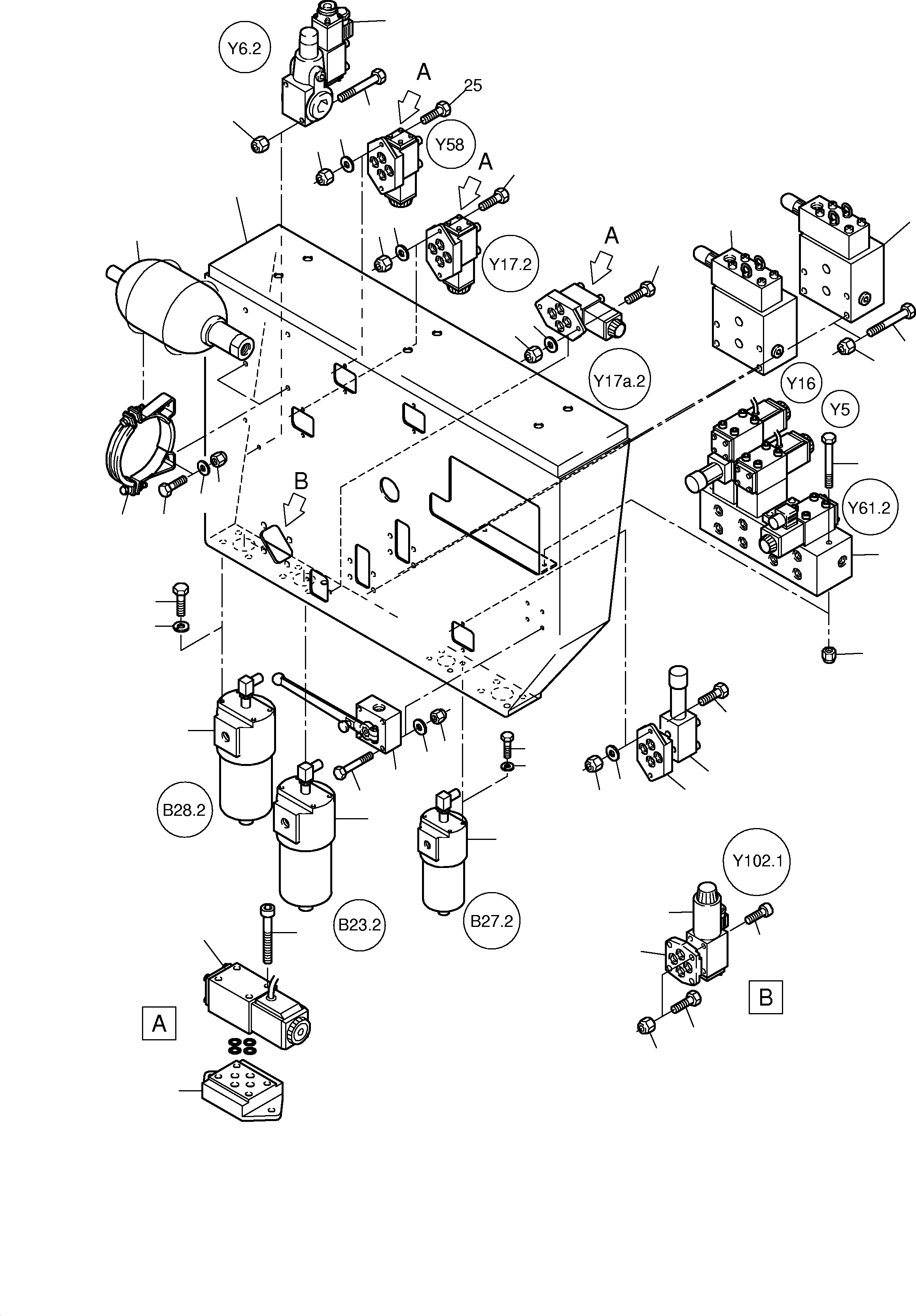 Y6.2
A
25
Y58
A
Y17.2
A
Y17a.2
Y16
Y5
Y61.2
B
B28.2
B23.2
B27.2
Y102.1
A
B