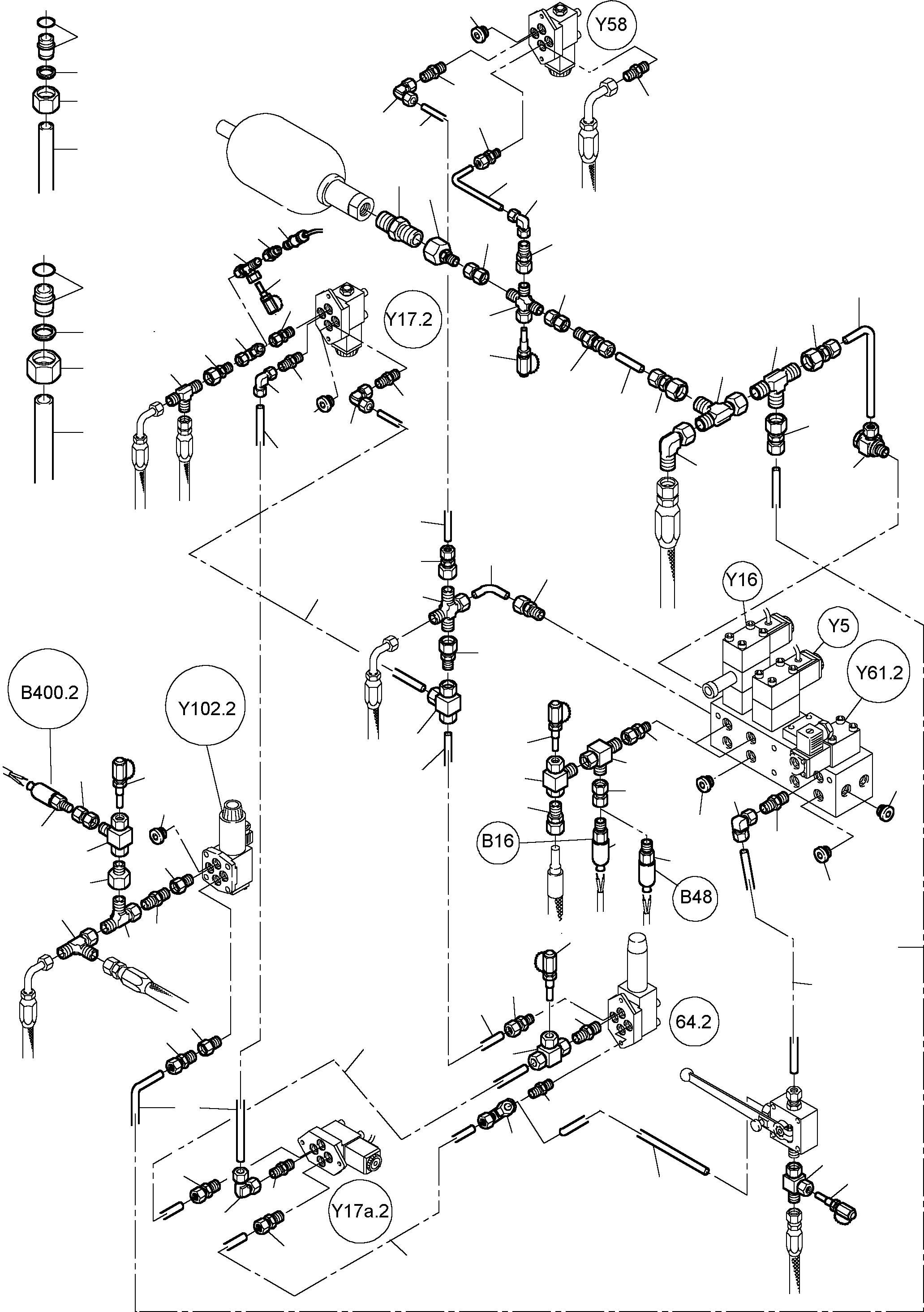 Y58

Y17.2

Y16

Y5

Y61.2

B400.2

Y102.2

B16

B48

64.2

Y17a.2