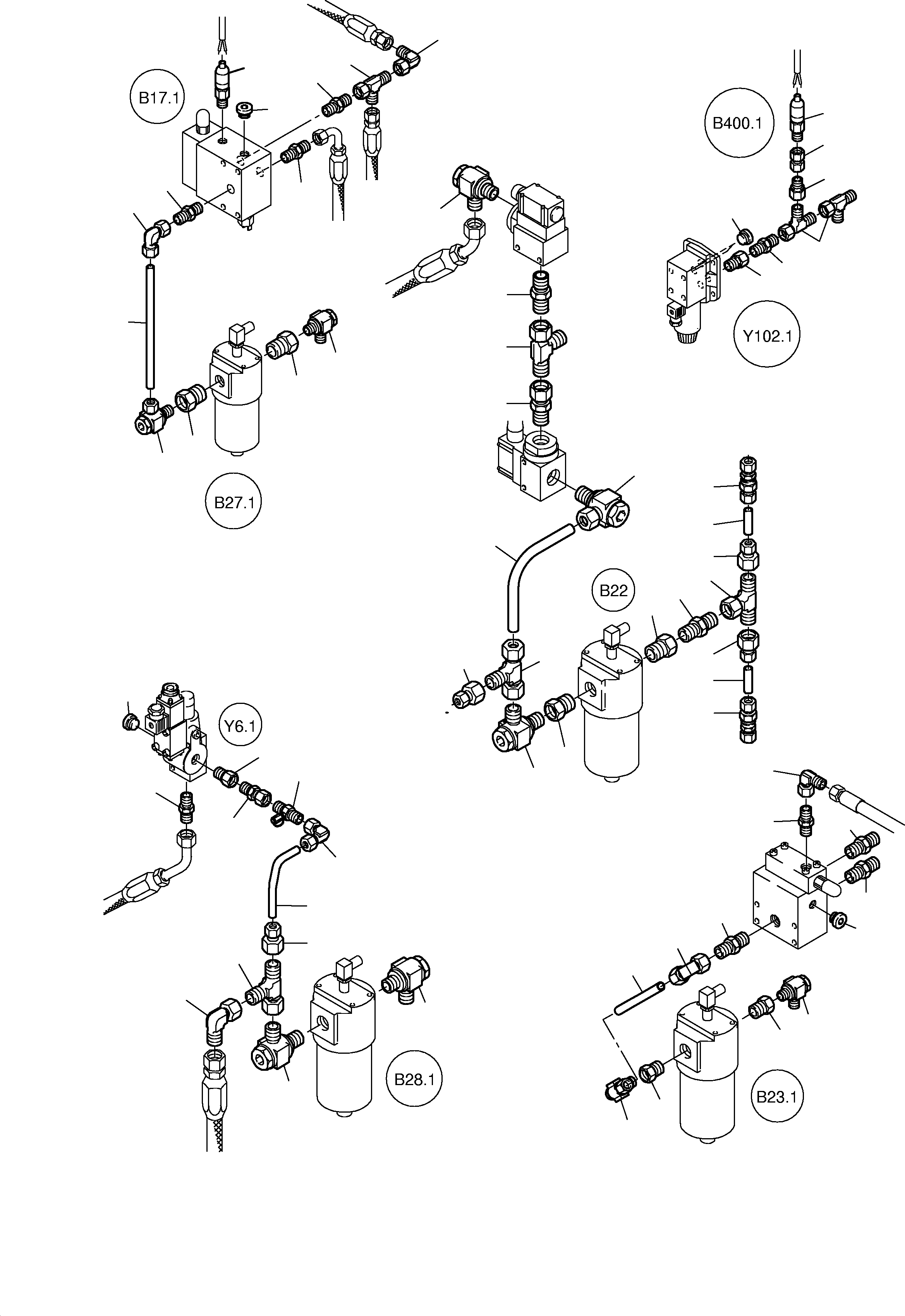 B17.1

B400.1

Y102.1

B27.1

B22

Y6.1

B28.1

B23.1