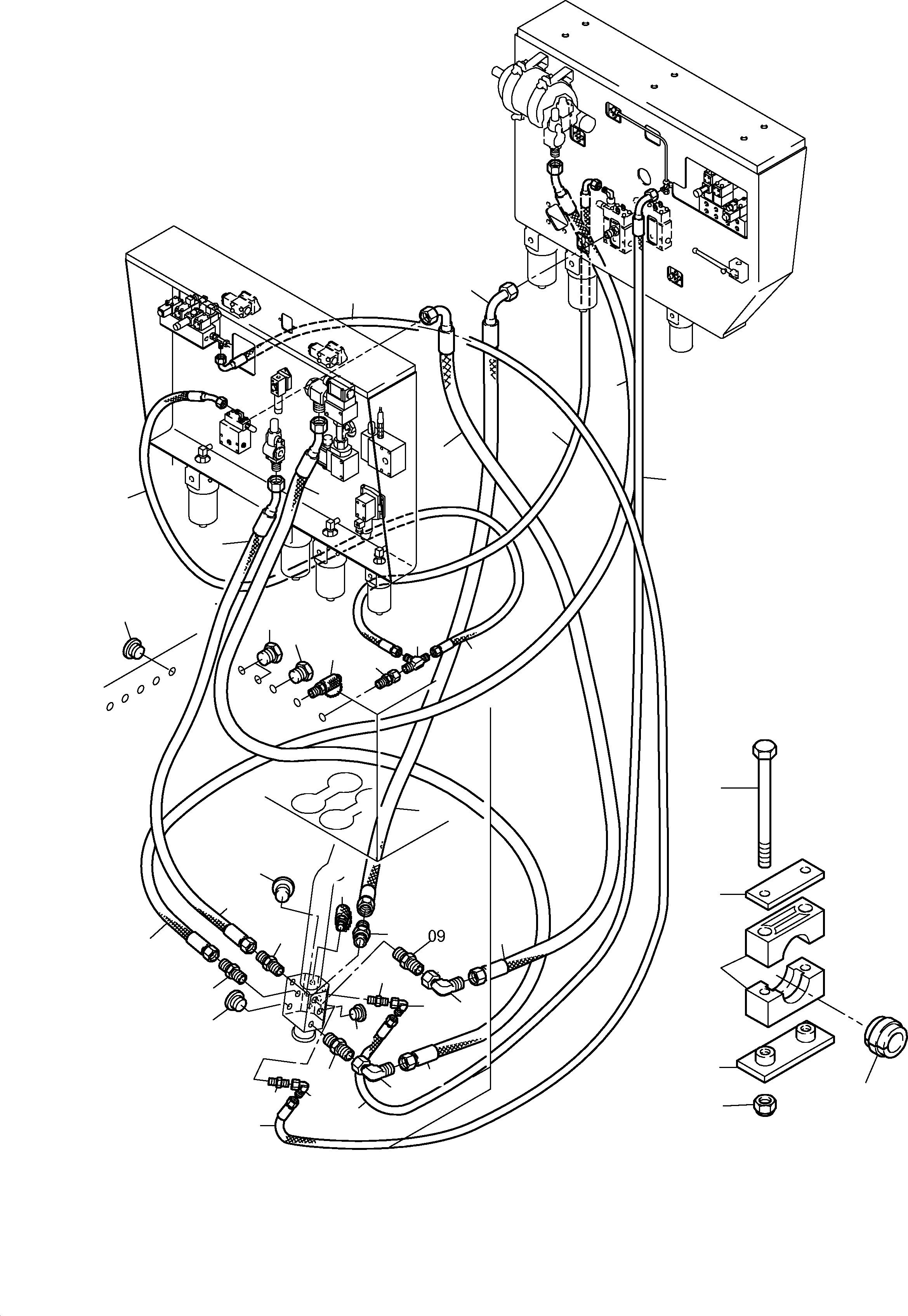 09