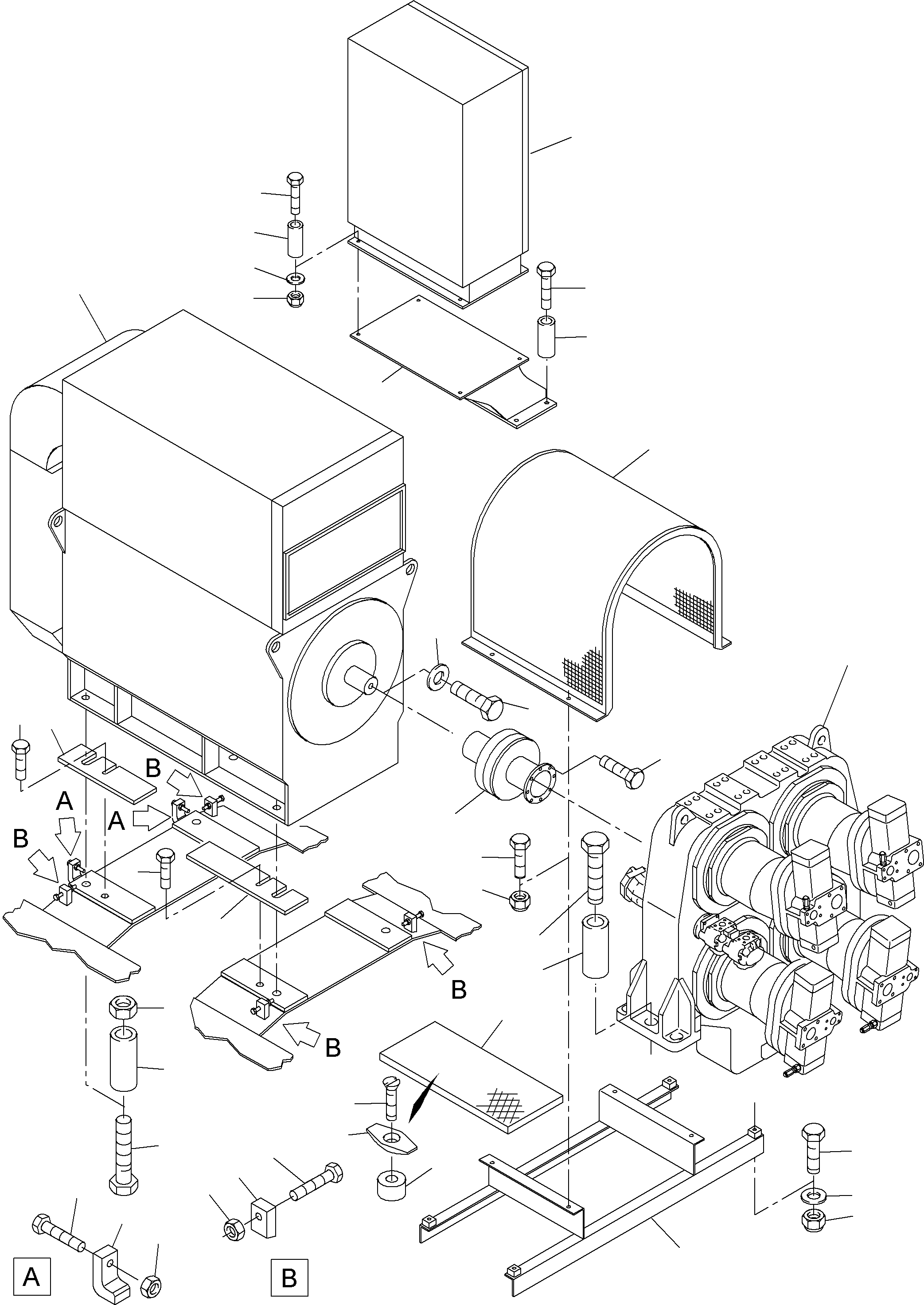 B
A
A
B
B
B
A
B