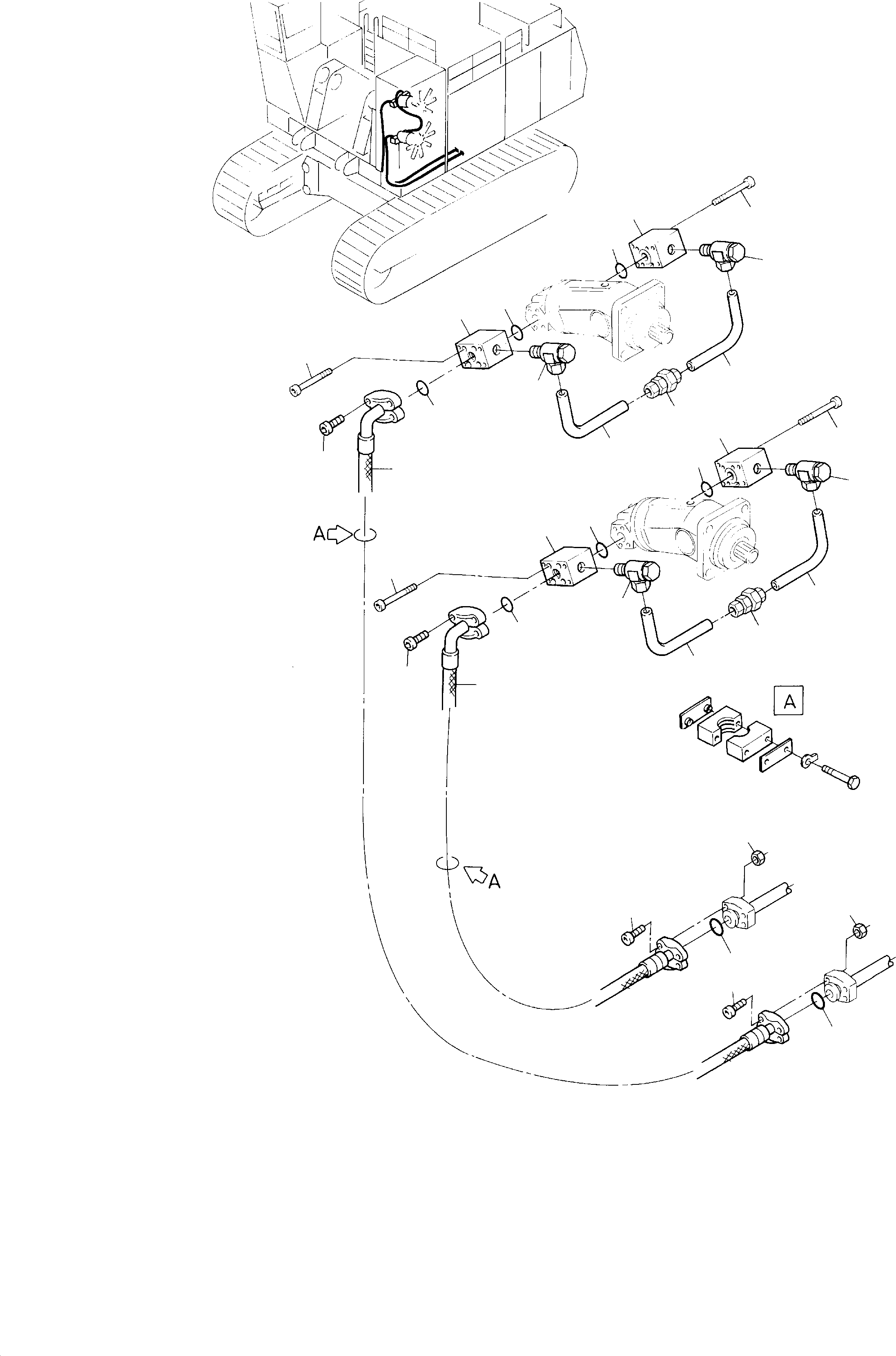 A

A

A