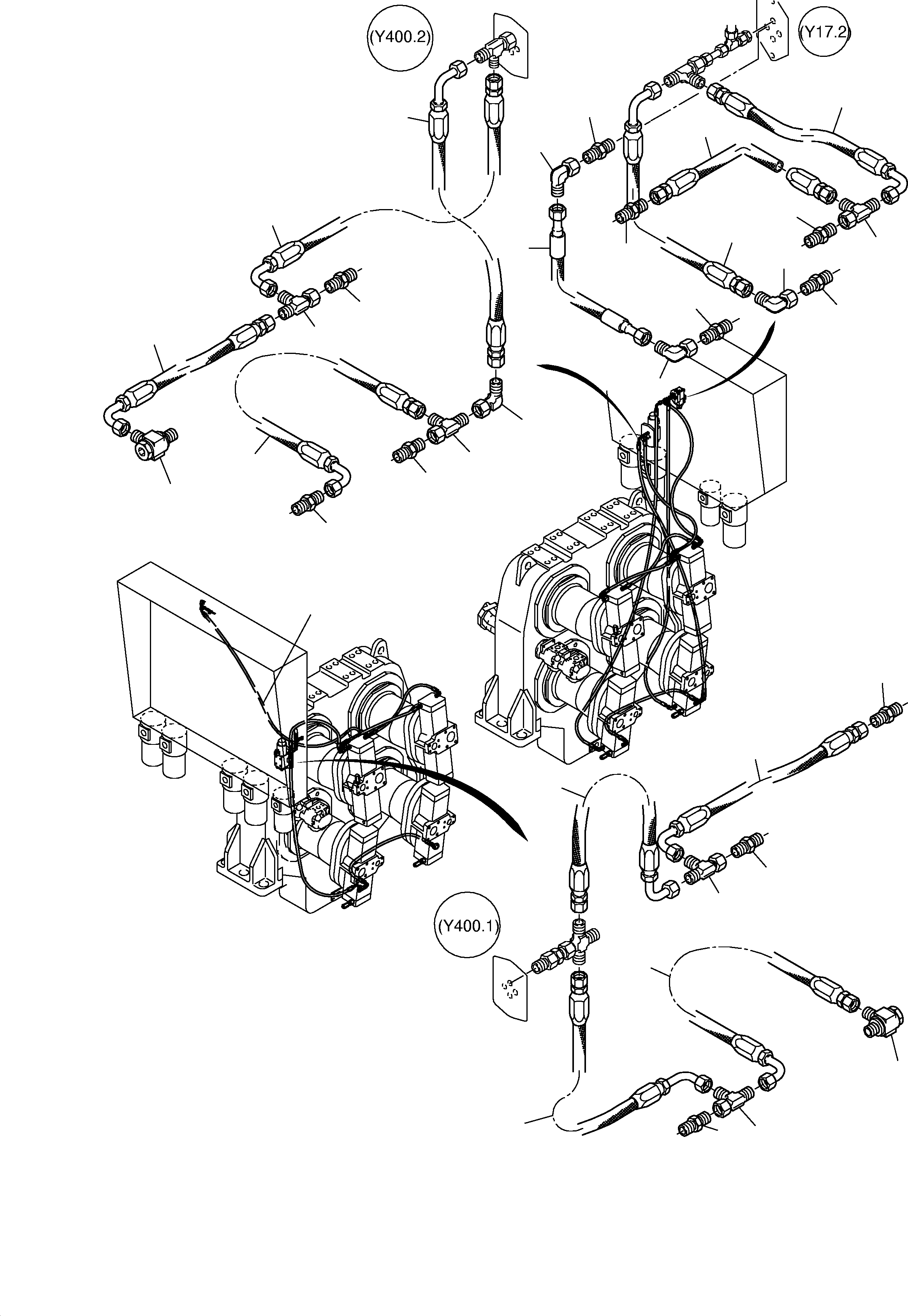 (Y400.2)

(Y17.2)

(Y400.1)