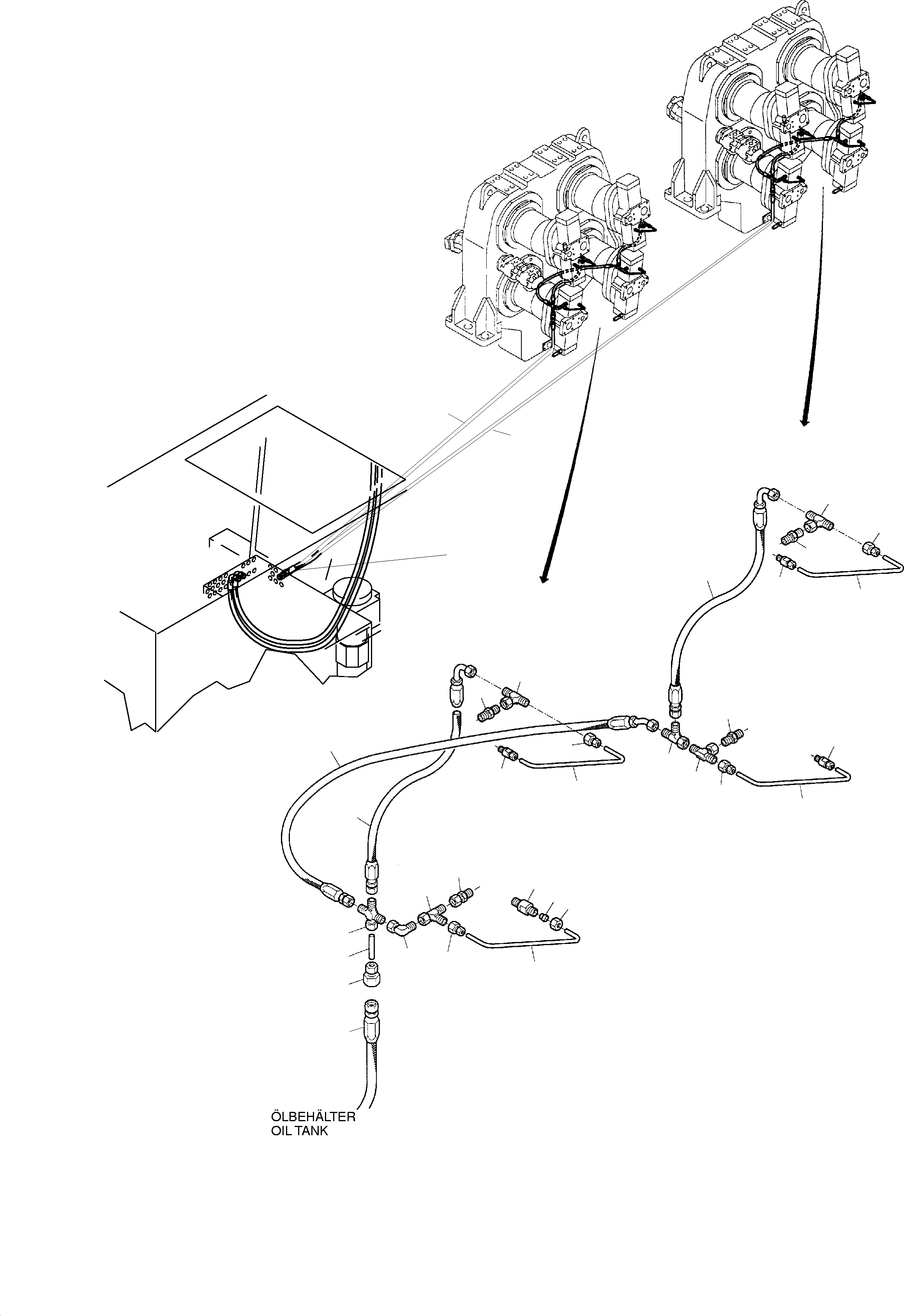 ÖLBEHÄLTER
OIL TANK