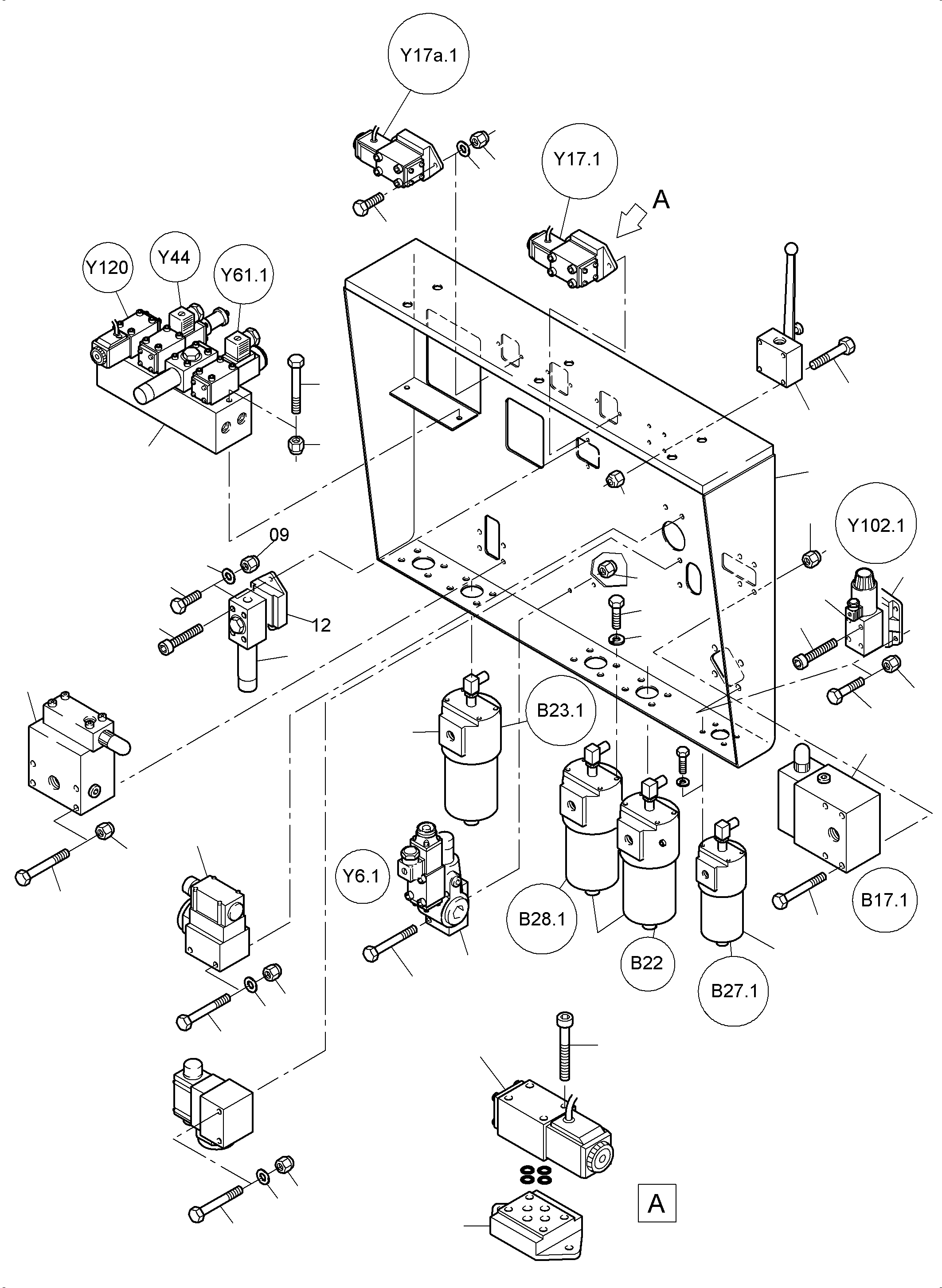 Y17a.1
Y17.1
A
Y120
Y44
Y61.1
09
12
Y102.1
B23.1
Y6.1
B28.1
B22
B27.1
B17.1
A