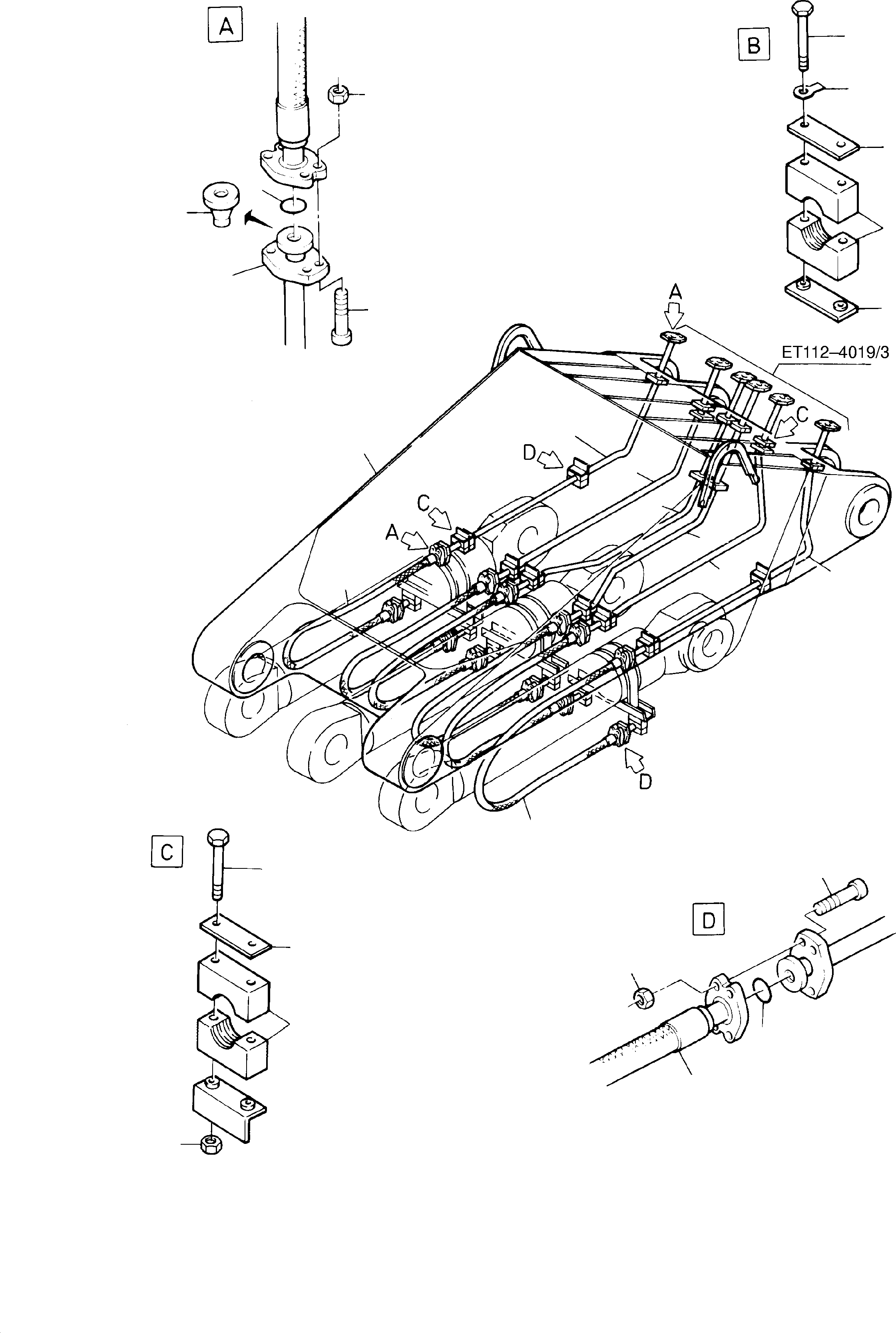 A

B

A

ET112–4019/3

C

D

C

A

D

C

D