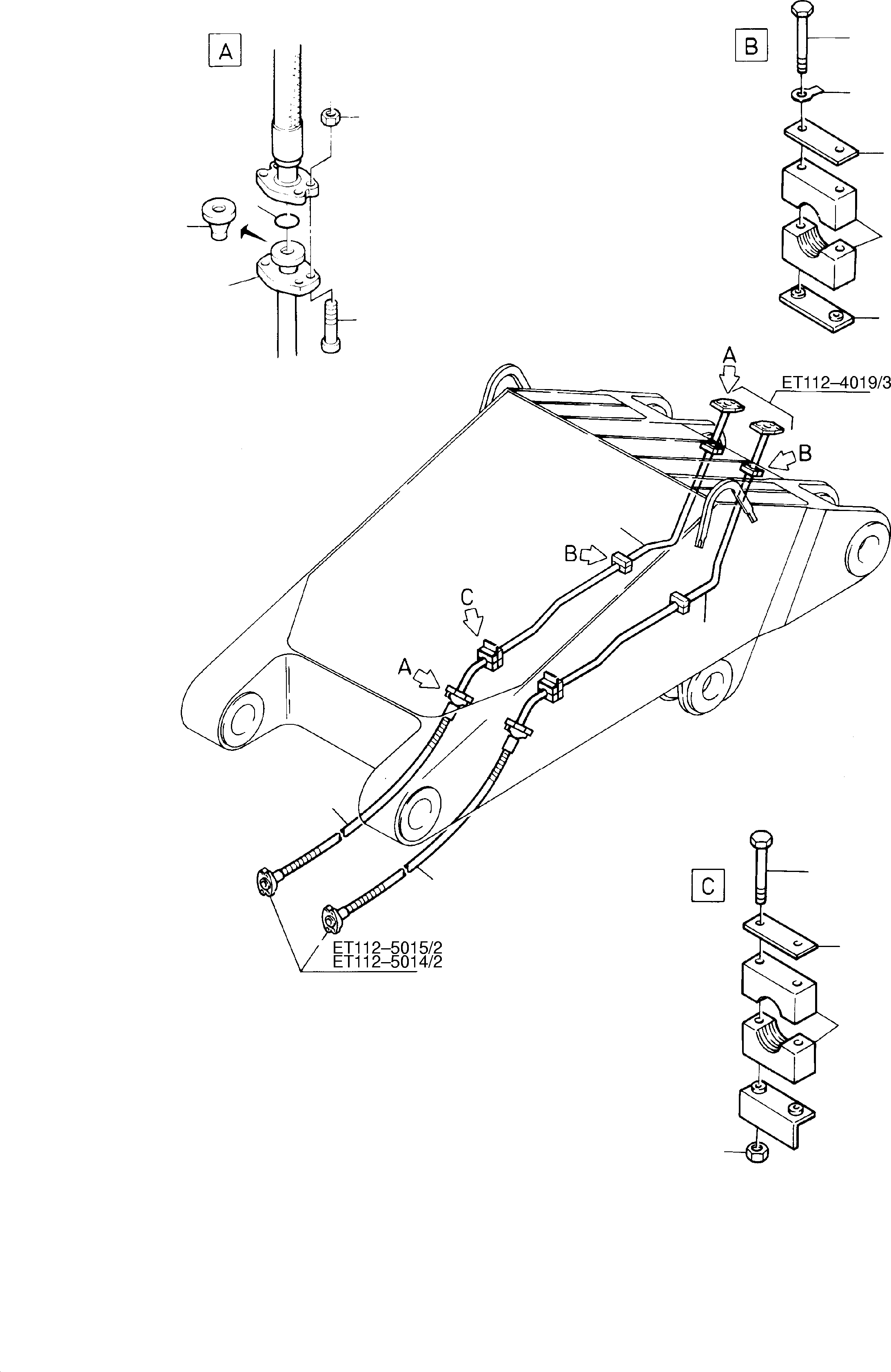 A

B

A

ET112–4019/3

B

B

C

A

C

ET112–5015/2
ET112–5014/2