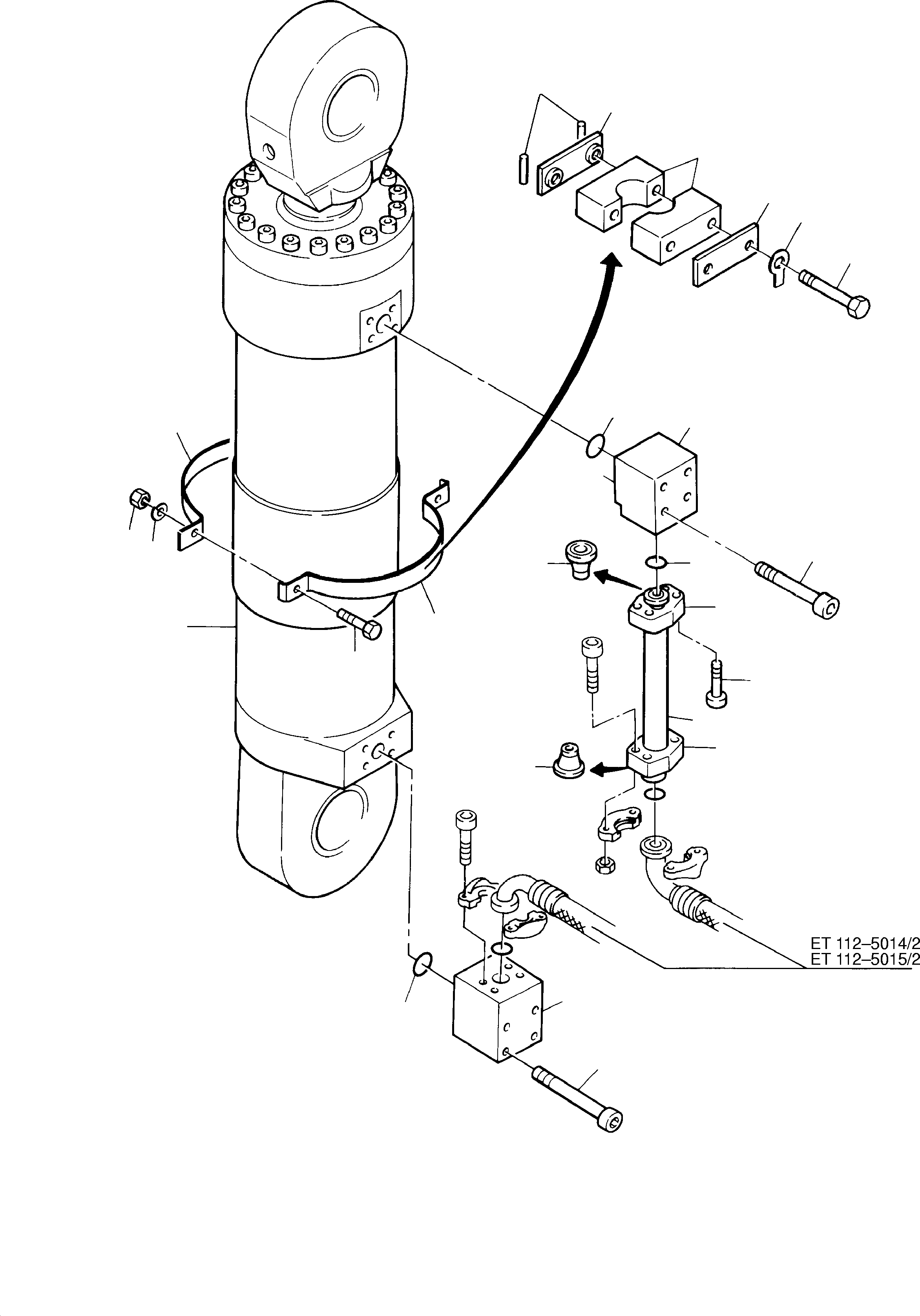 ET 112–5014/2
ET 112–5015/2