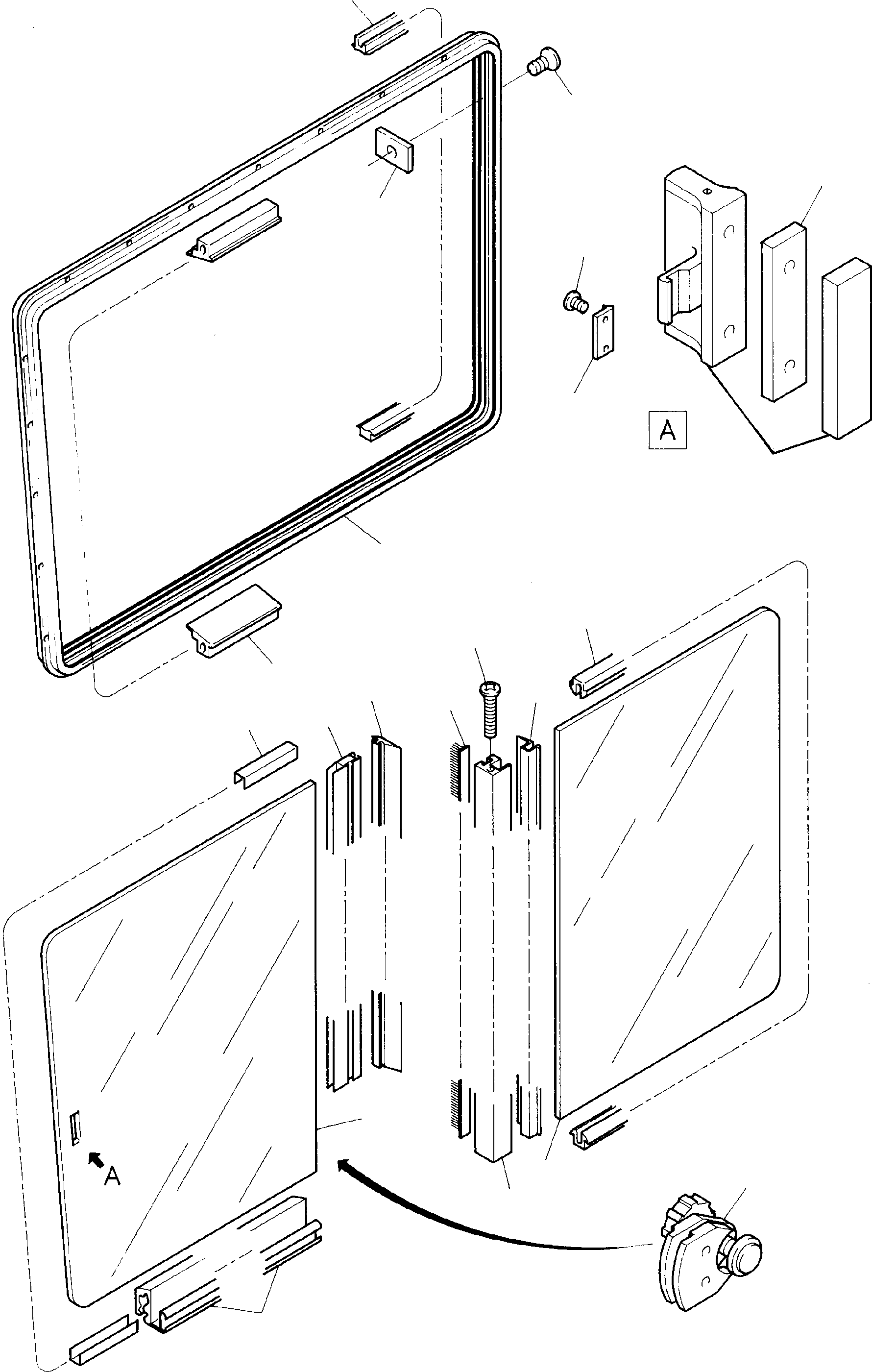 A

A