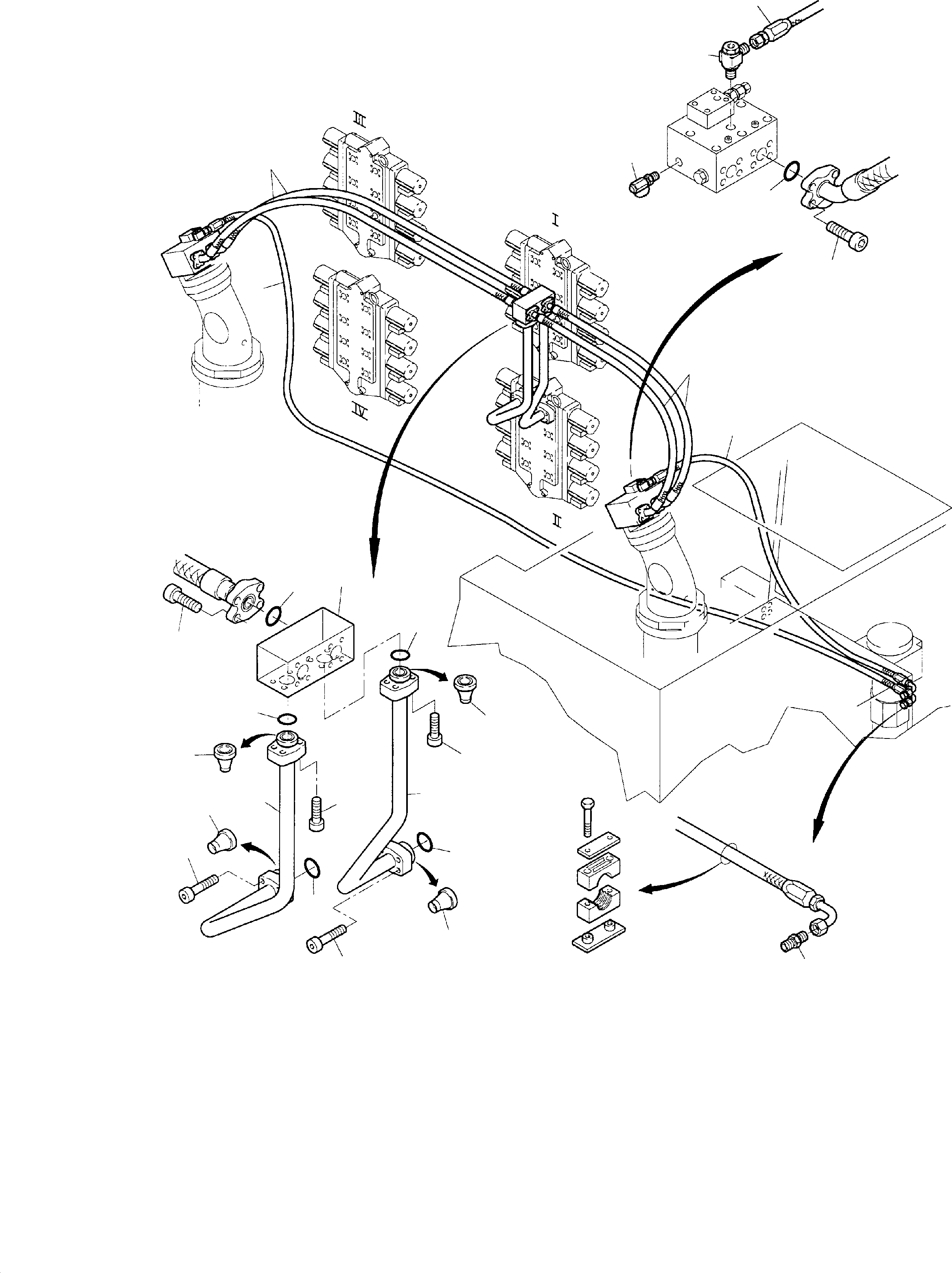 III

I

IV

II