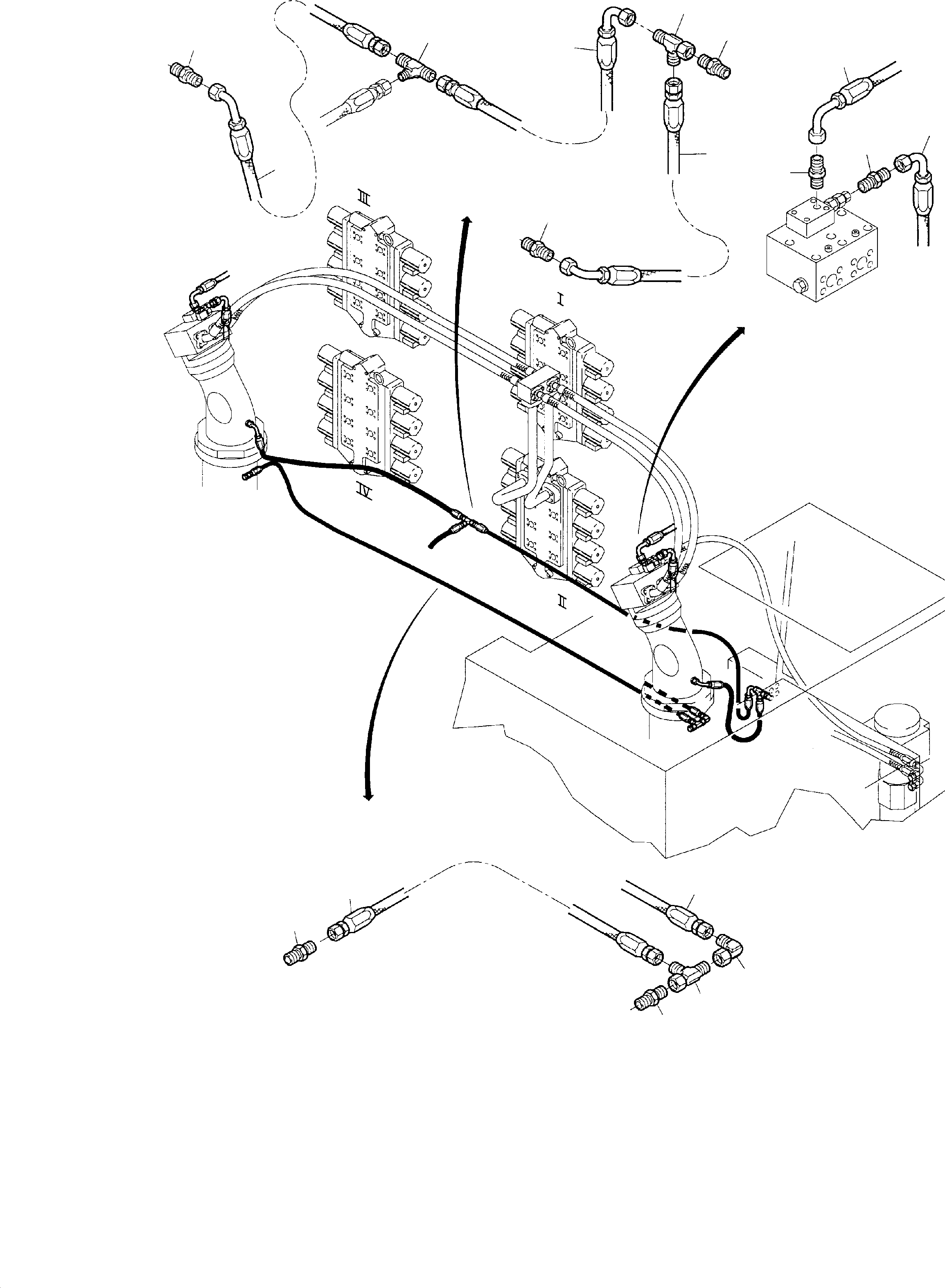 III
I
IV
II