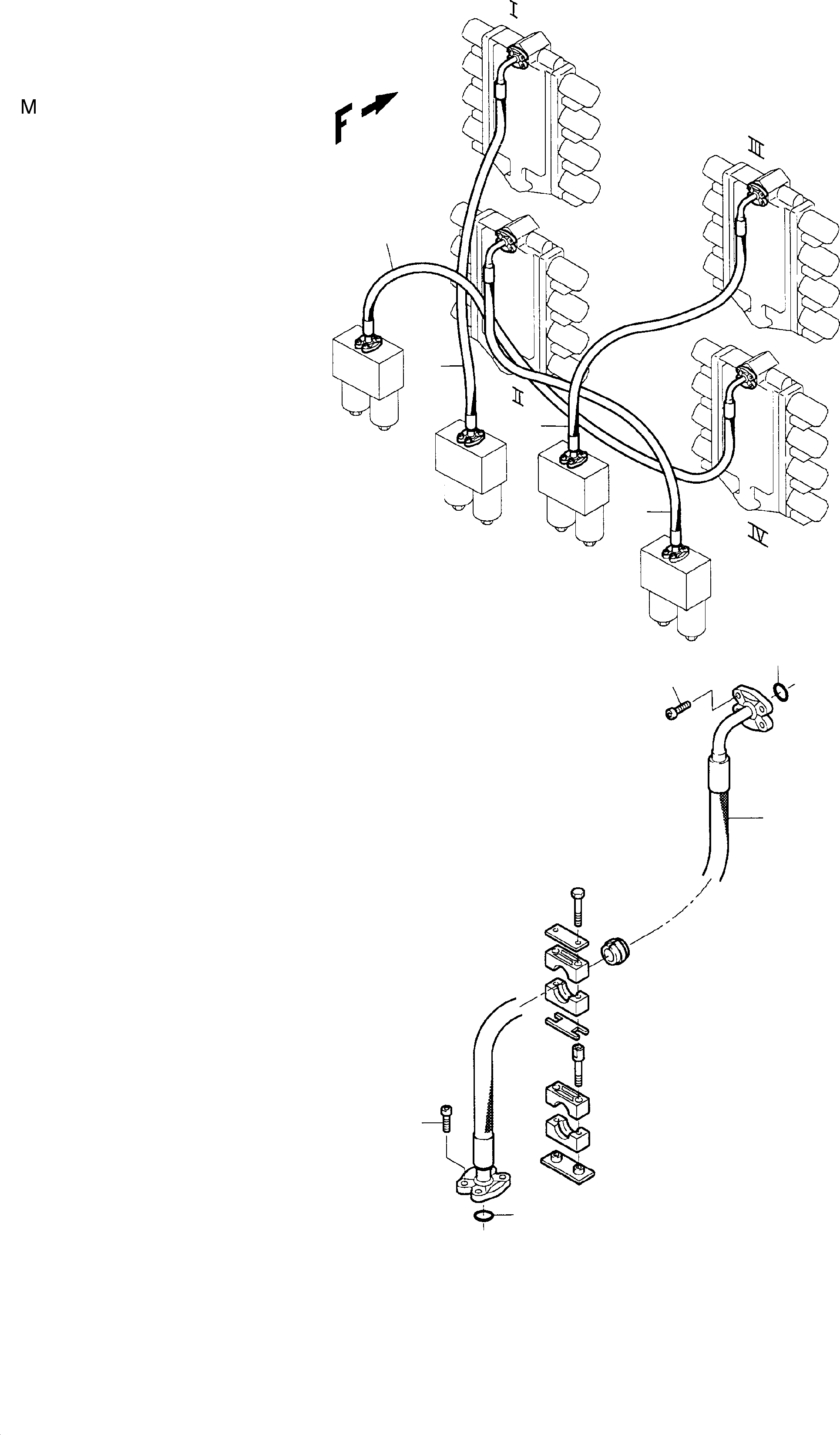 M

F

I

III

II

IV