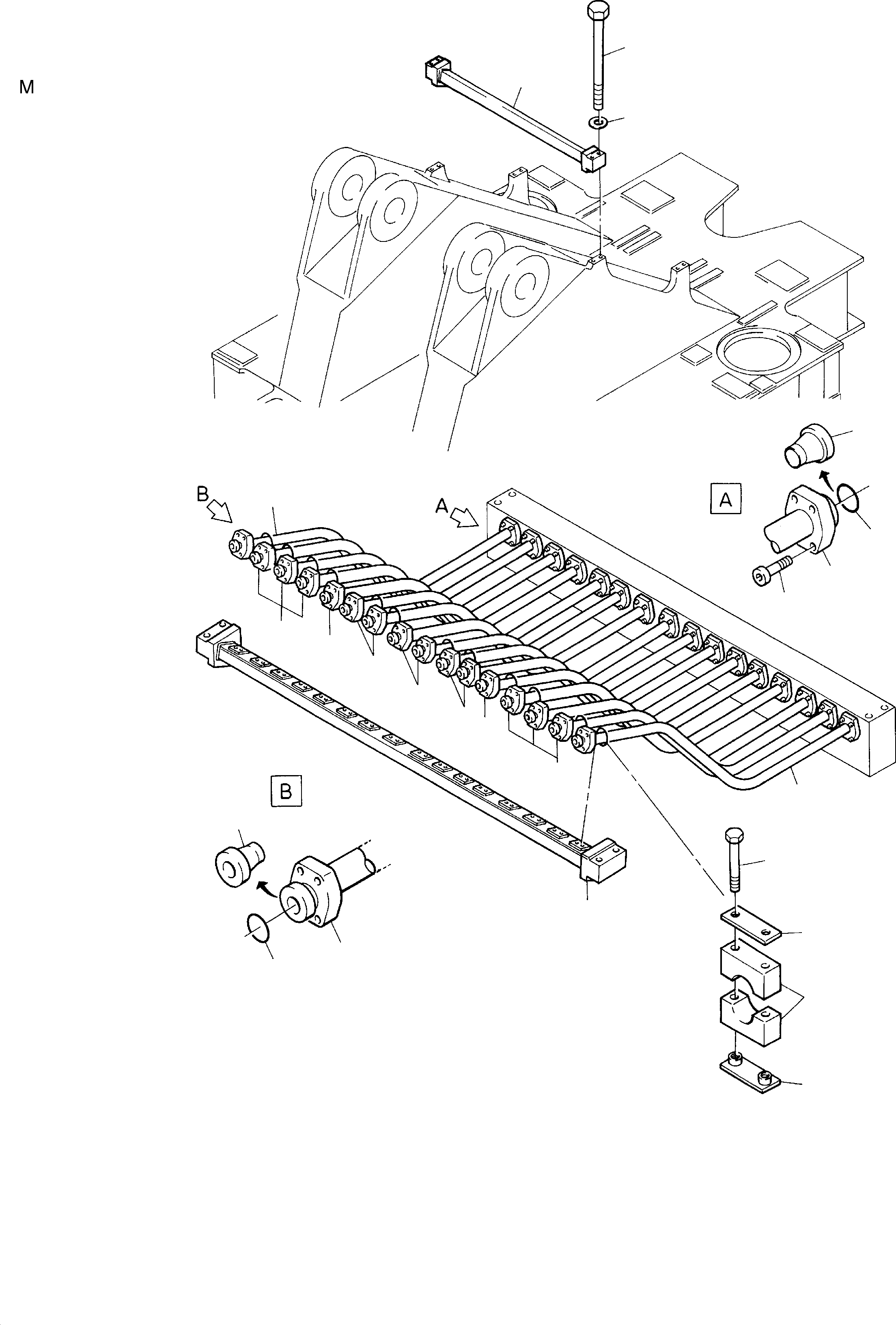 M

B

A

A

B