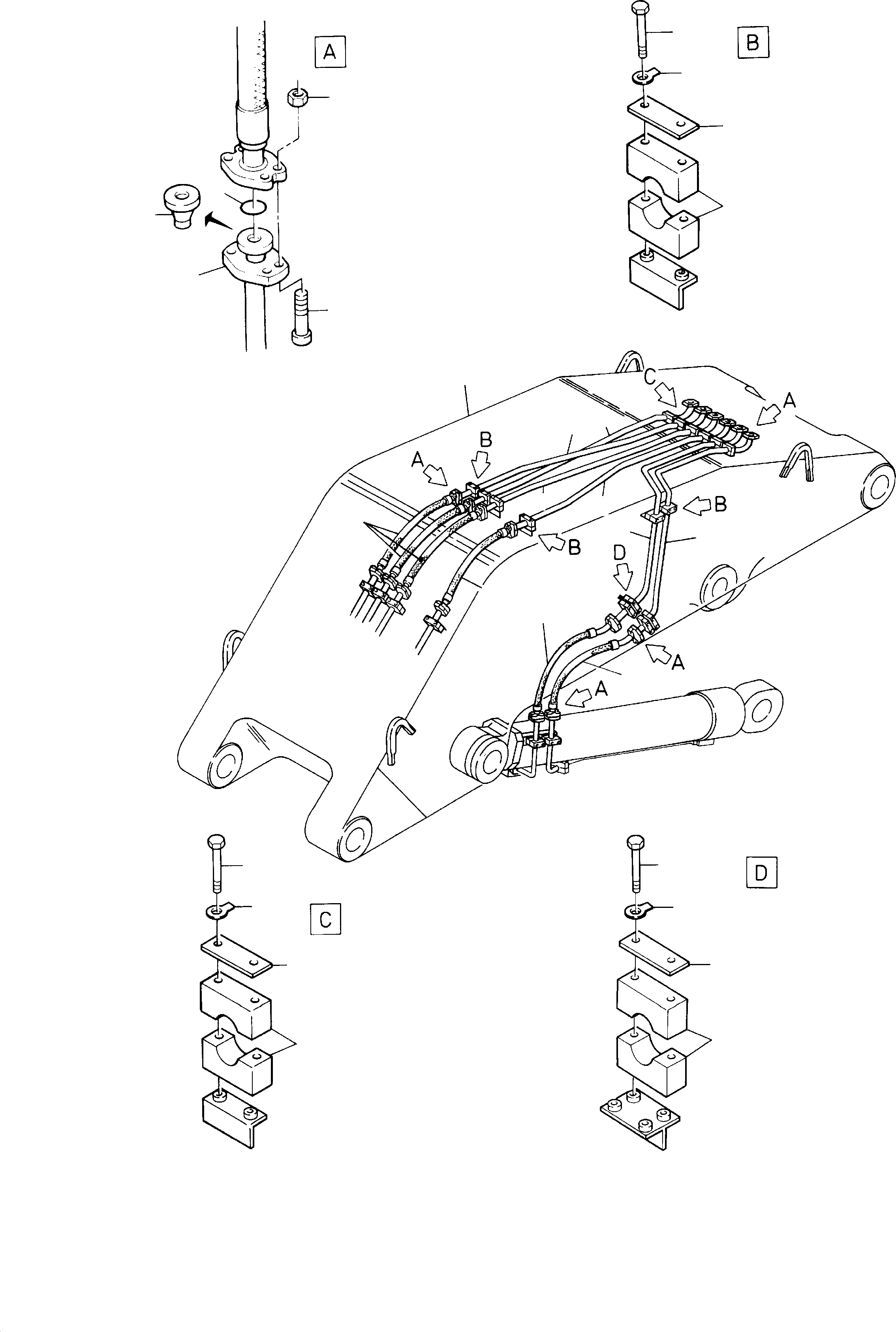 A

B

C

A

A

B

B

B

D

A

A

C

D