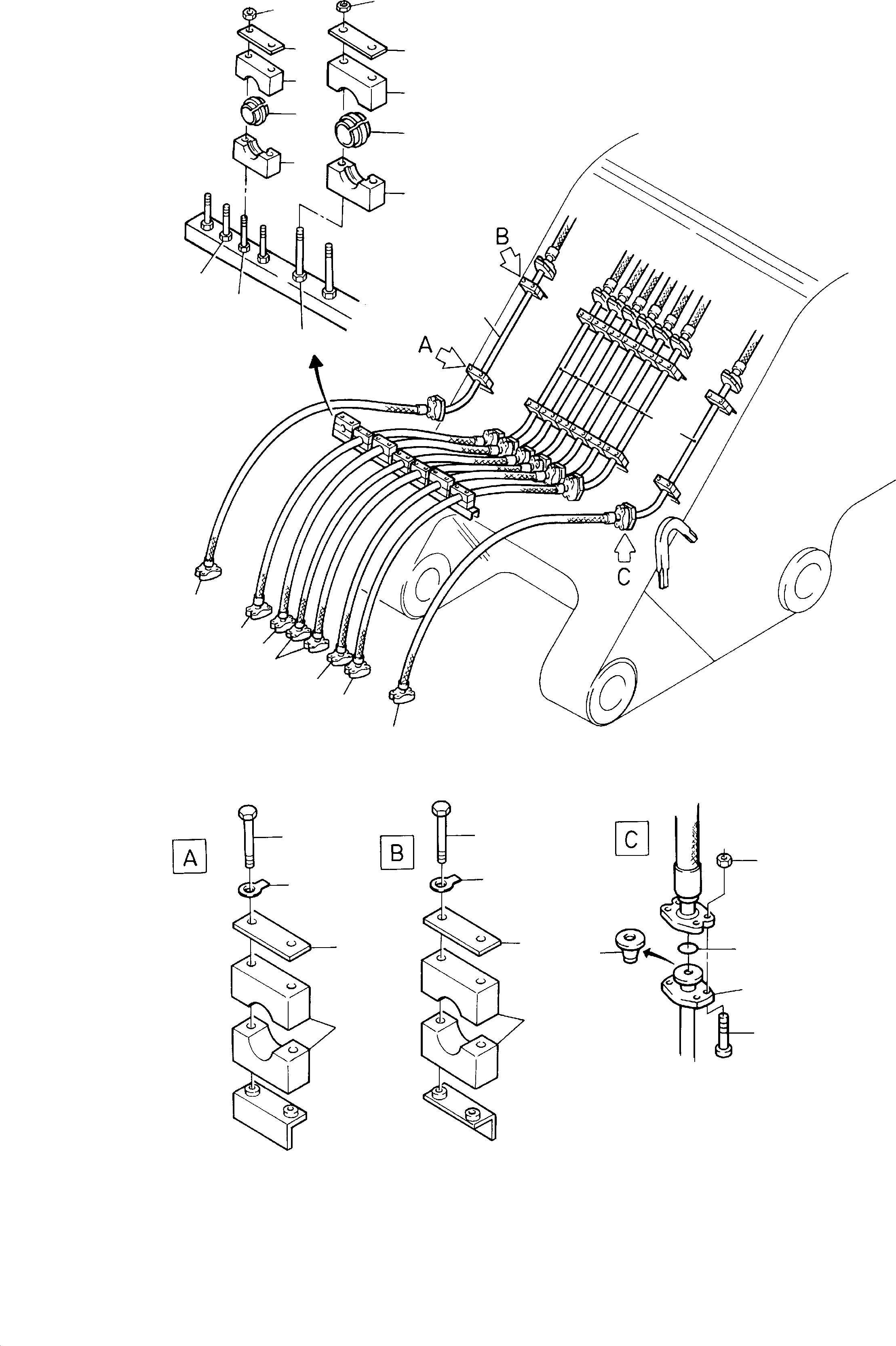 B
A
C
A
B
C