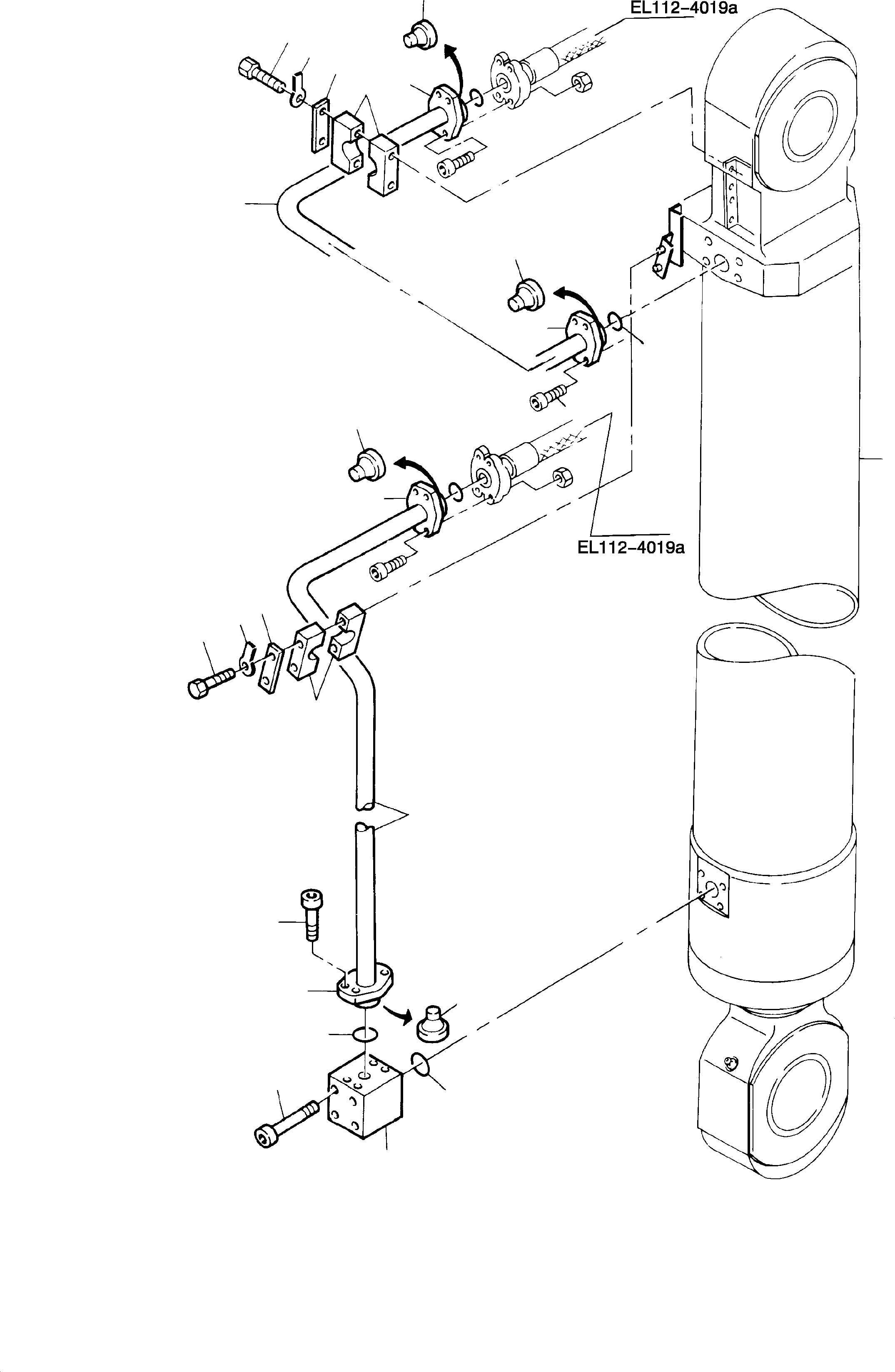 EL112-4019a

EL112-4019a