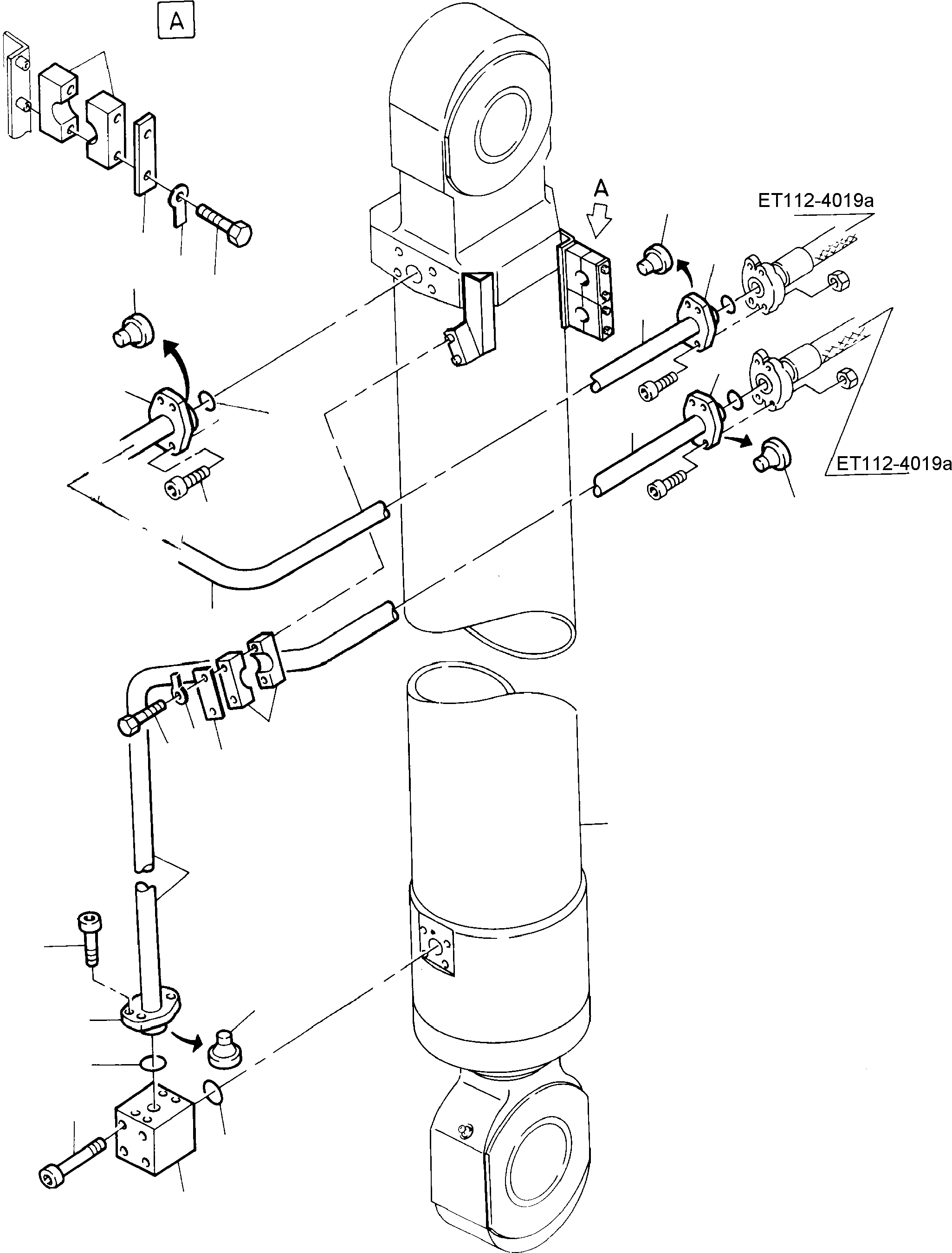 A

A

ET112-4019a

ET112-4019a