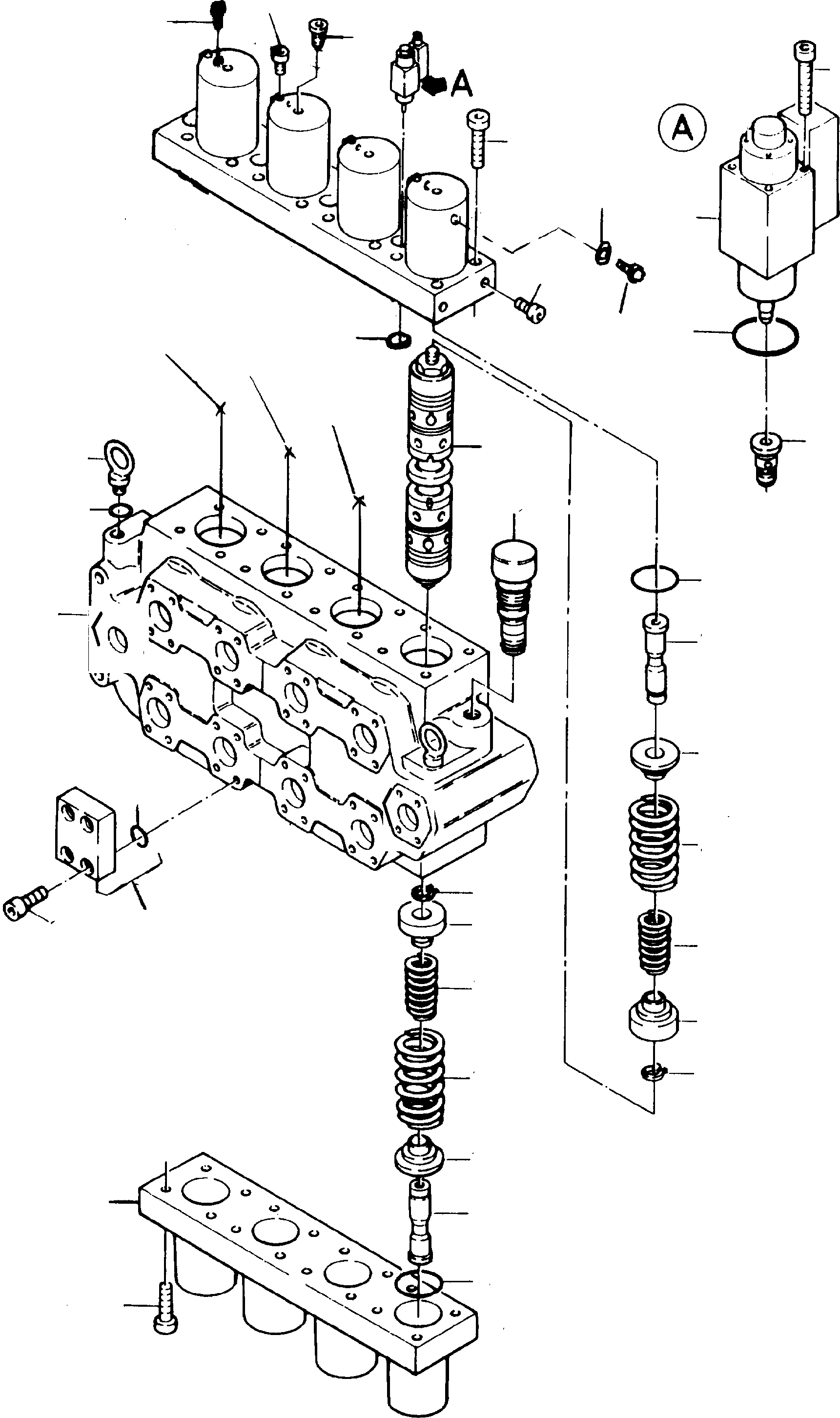 A

A