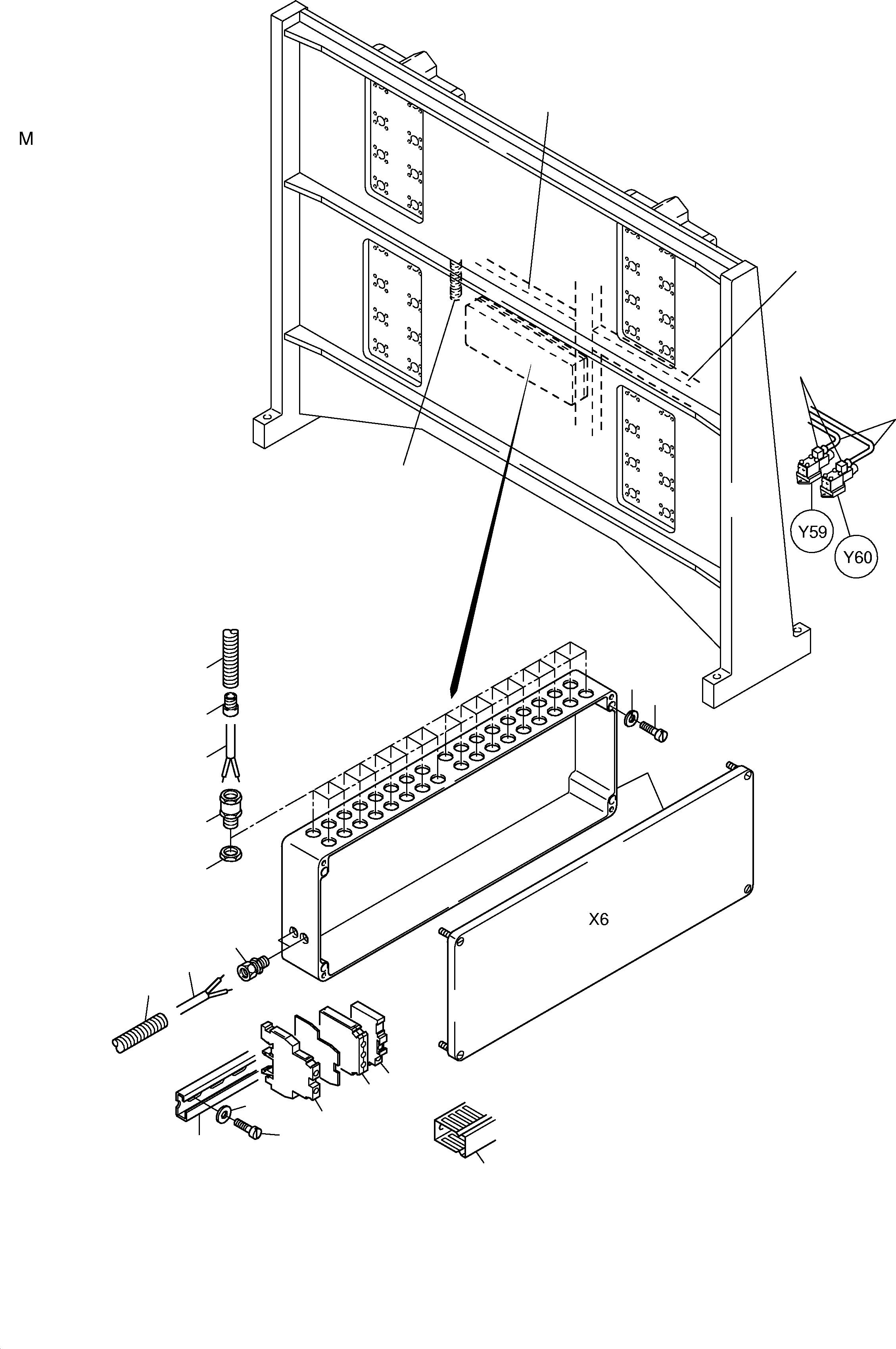 M

Y59

Y60

X6