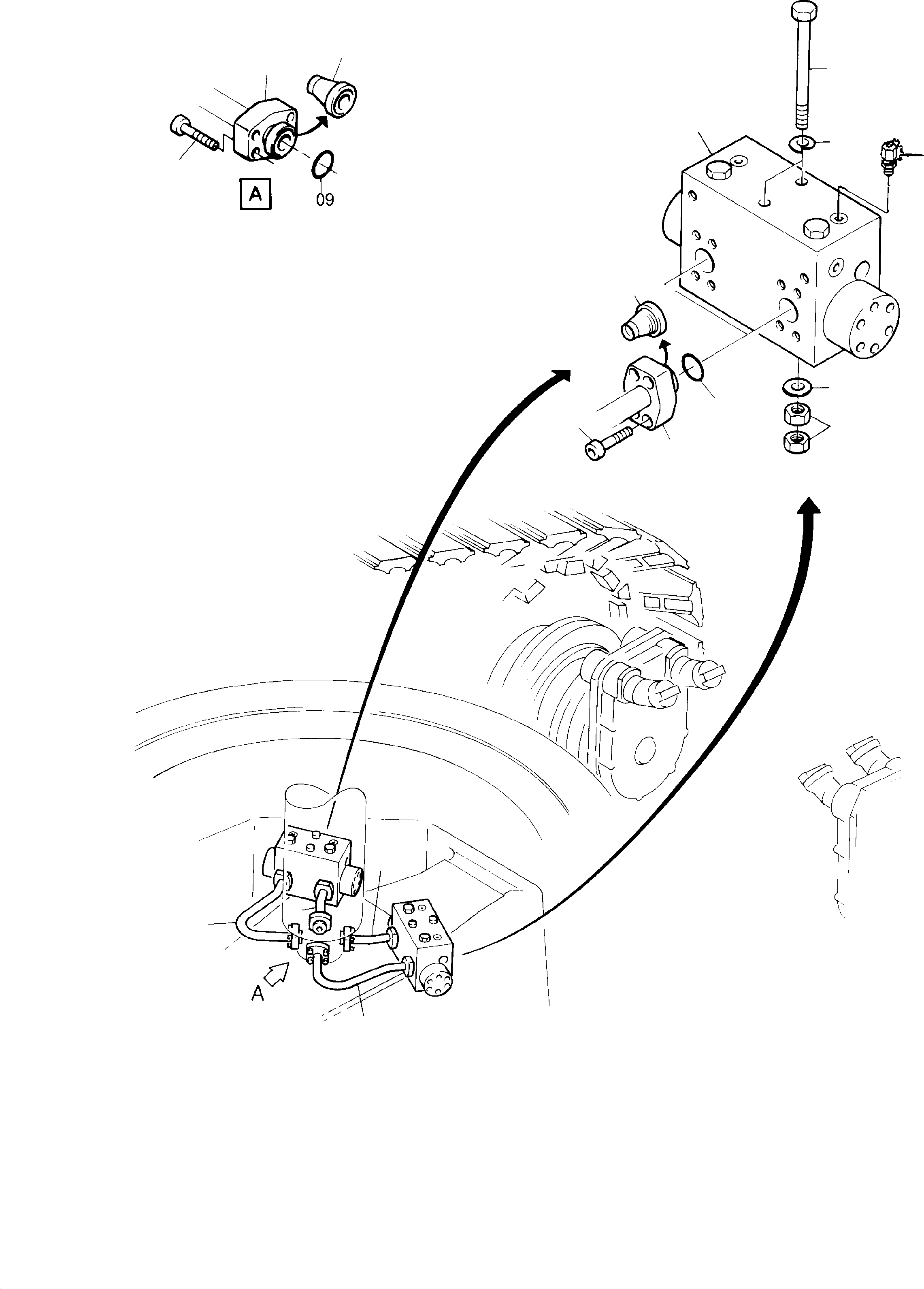 A
09
A