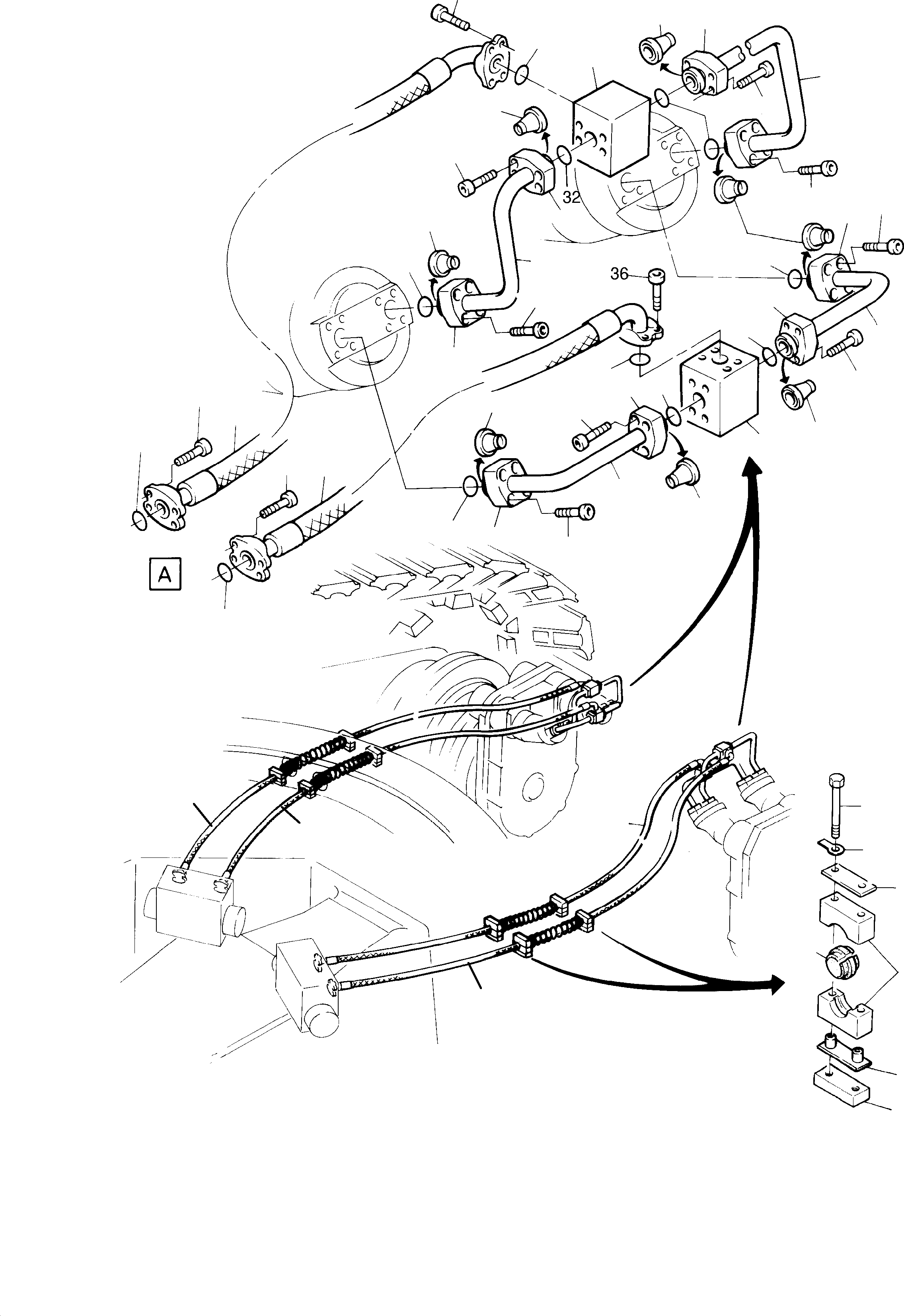 32
36
A