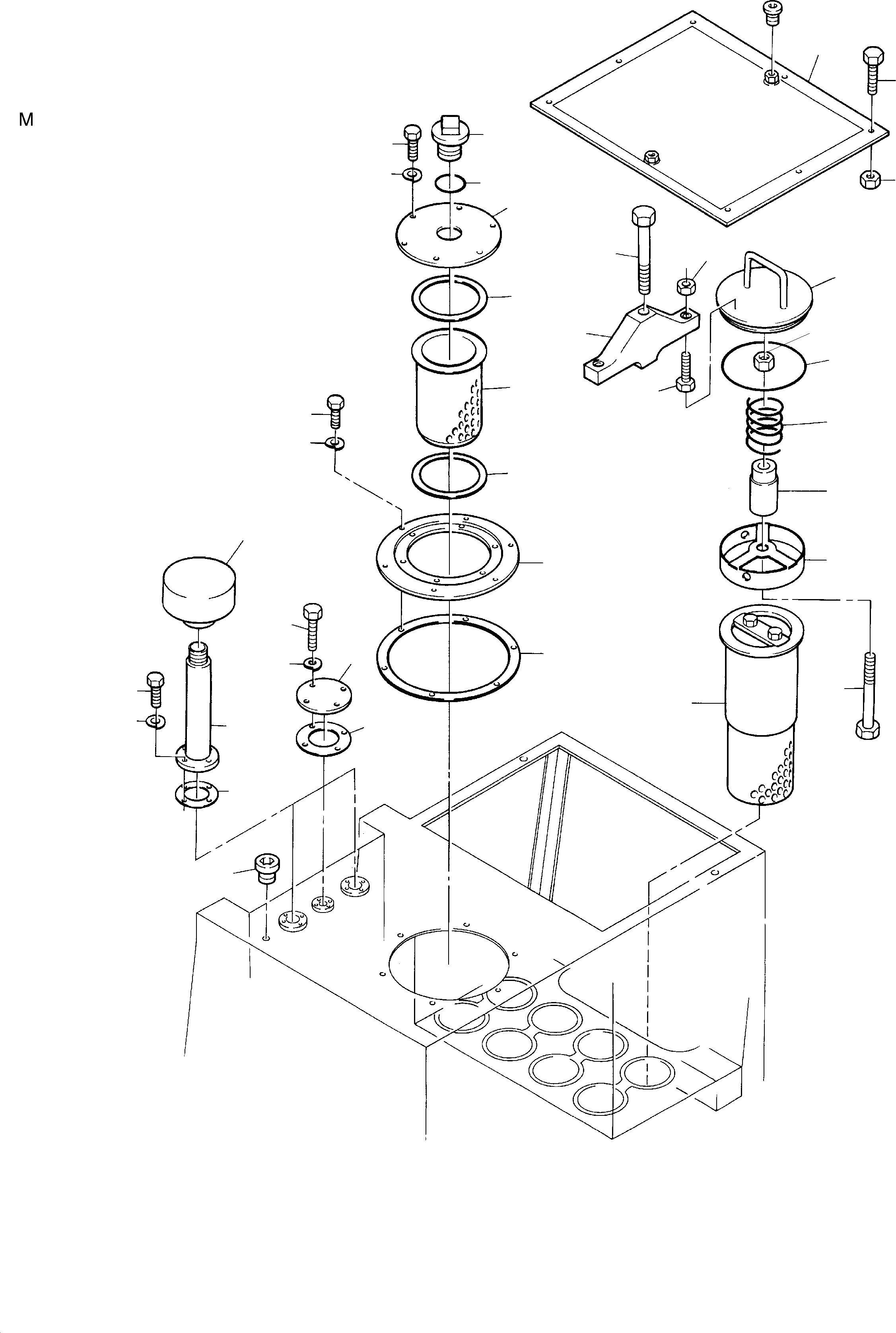 M