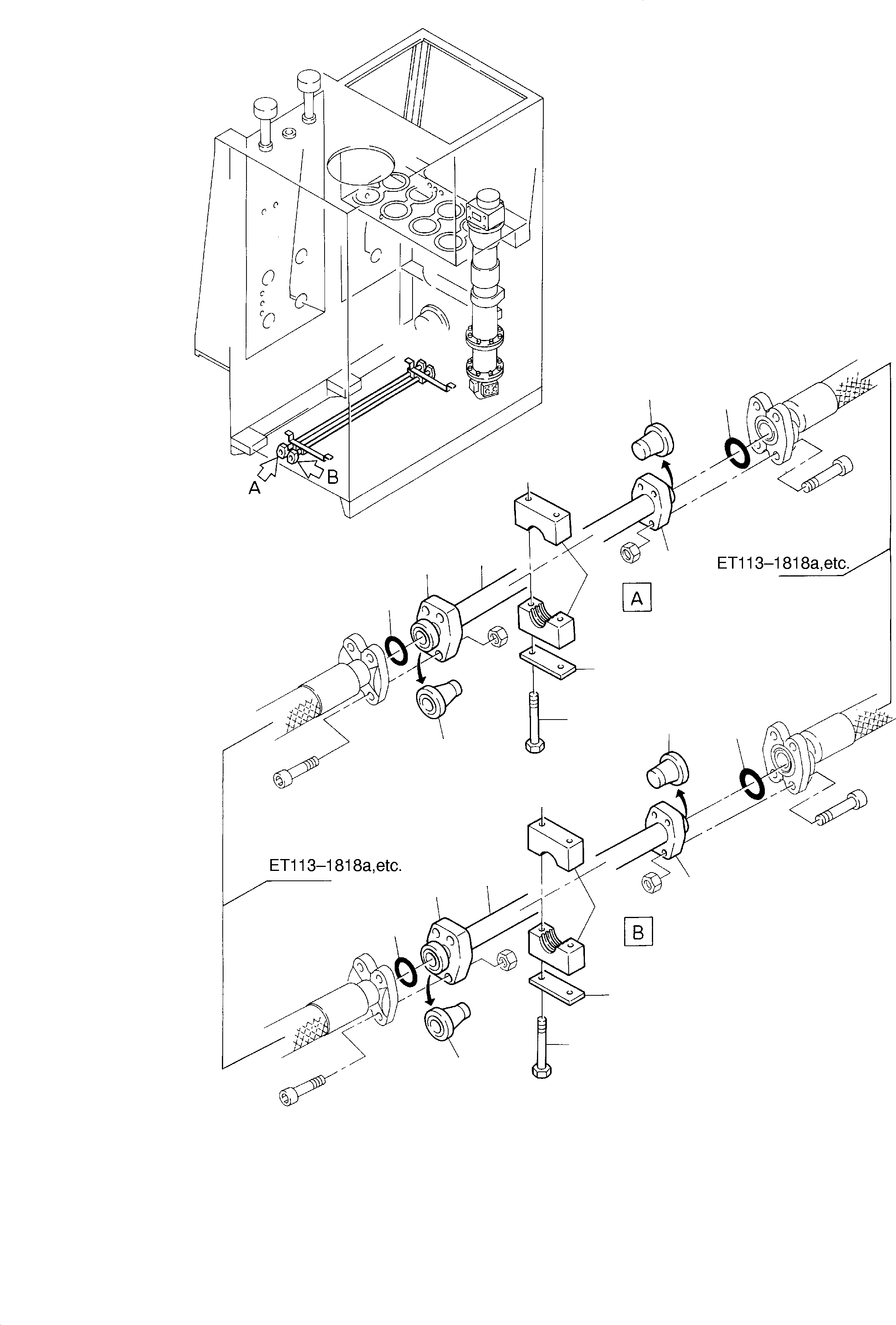 A
B
ET113–1818a,etc.
A
ET113–1818a,etc.
B