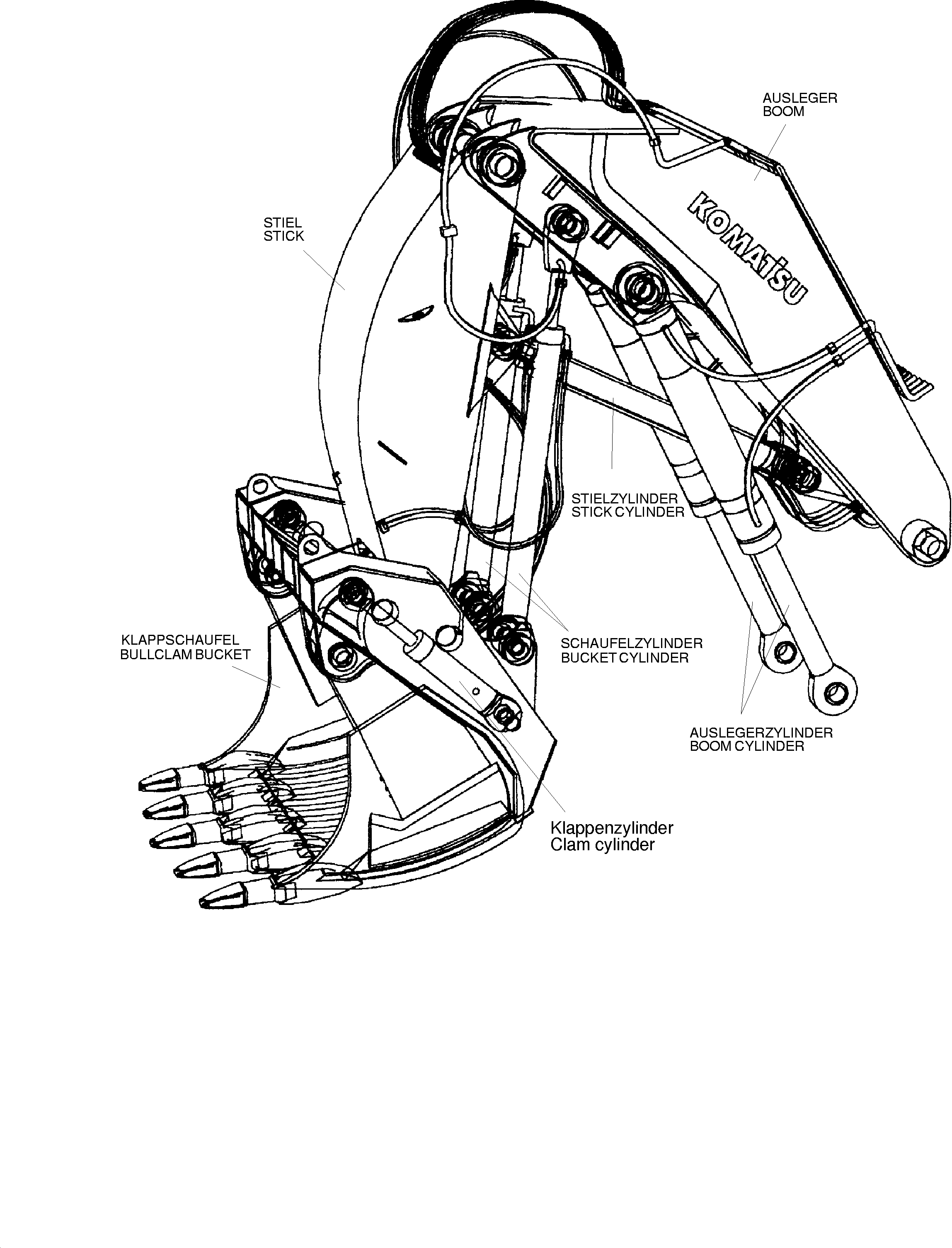 AUSLEGER
BOOM

KOMATSU

STIEL
STICK

STIELZYLINDER
STICK CYLINDER

KLAPPSCHAUFEL
BULLCLAM BUCKET

SCHAUFELZYLINDER
BUCKET CYLINDER

AUSLEGERZYLINDER
BOOM CYLINDER

Klappenzylinder
Clam cylinder