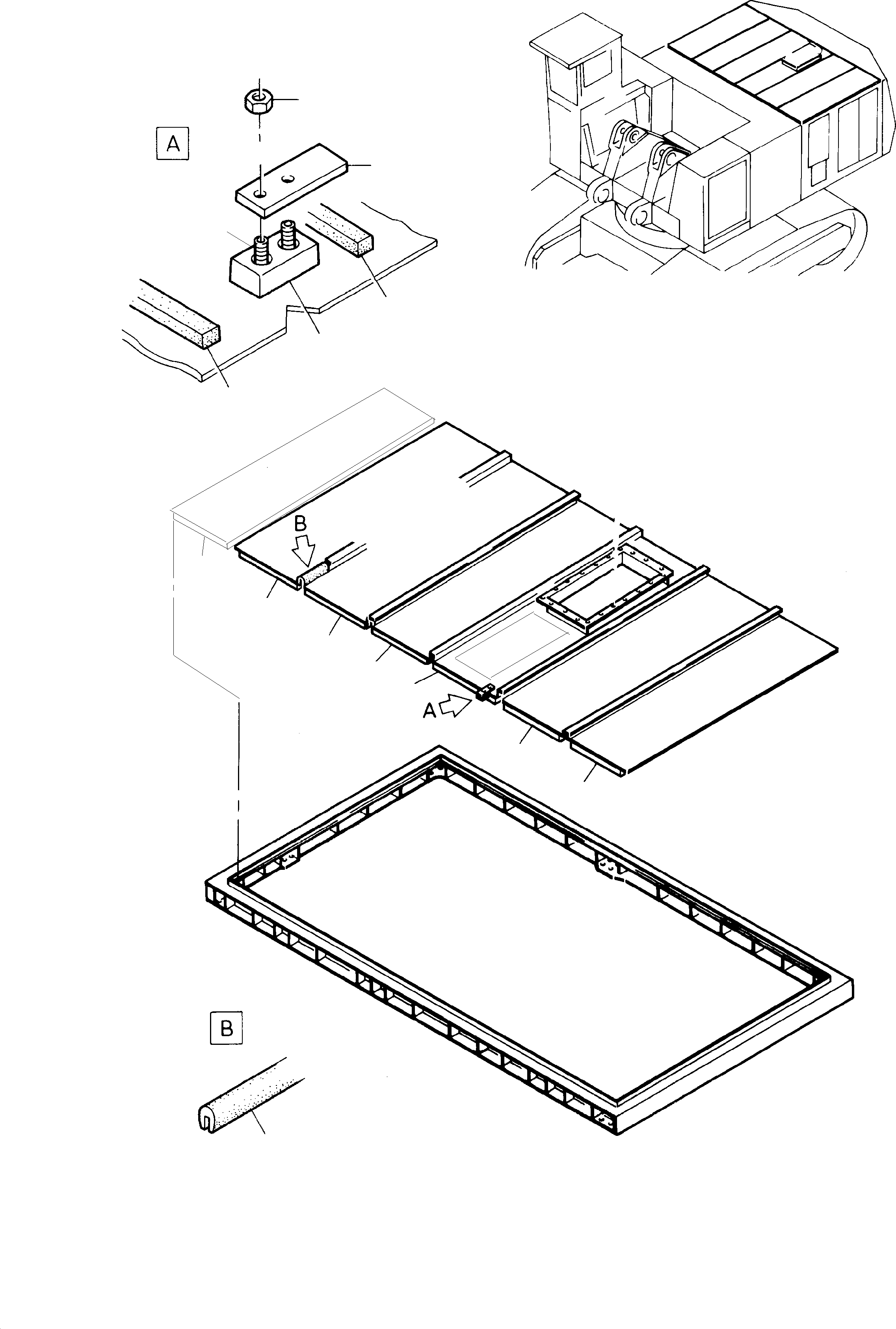 A

B

A

B