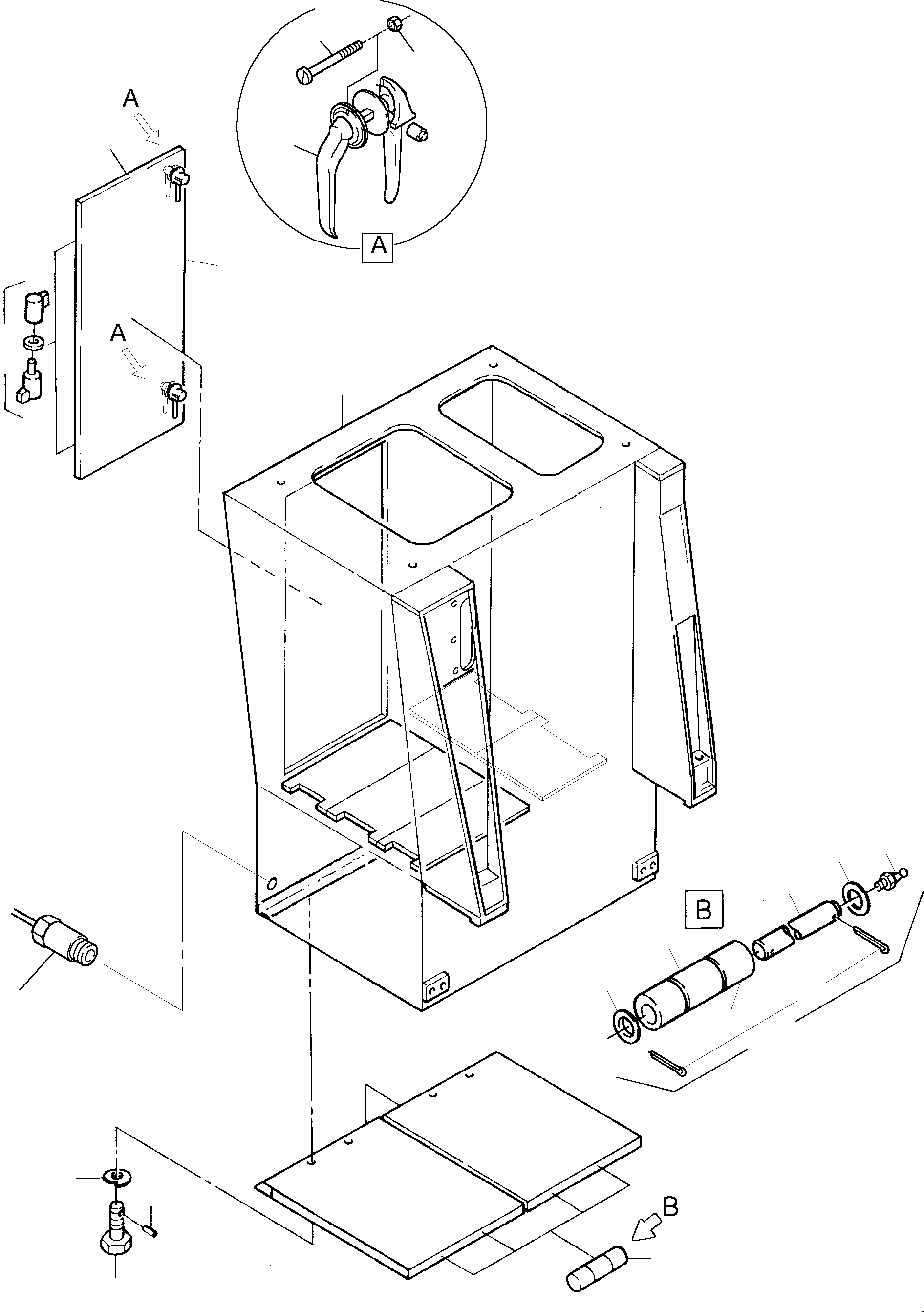 A

A

A

B

B