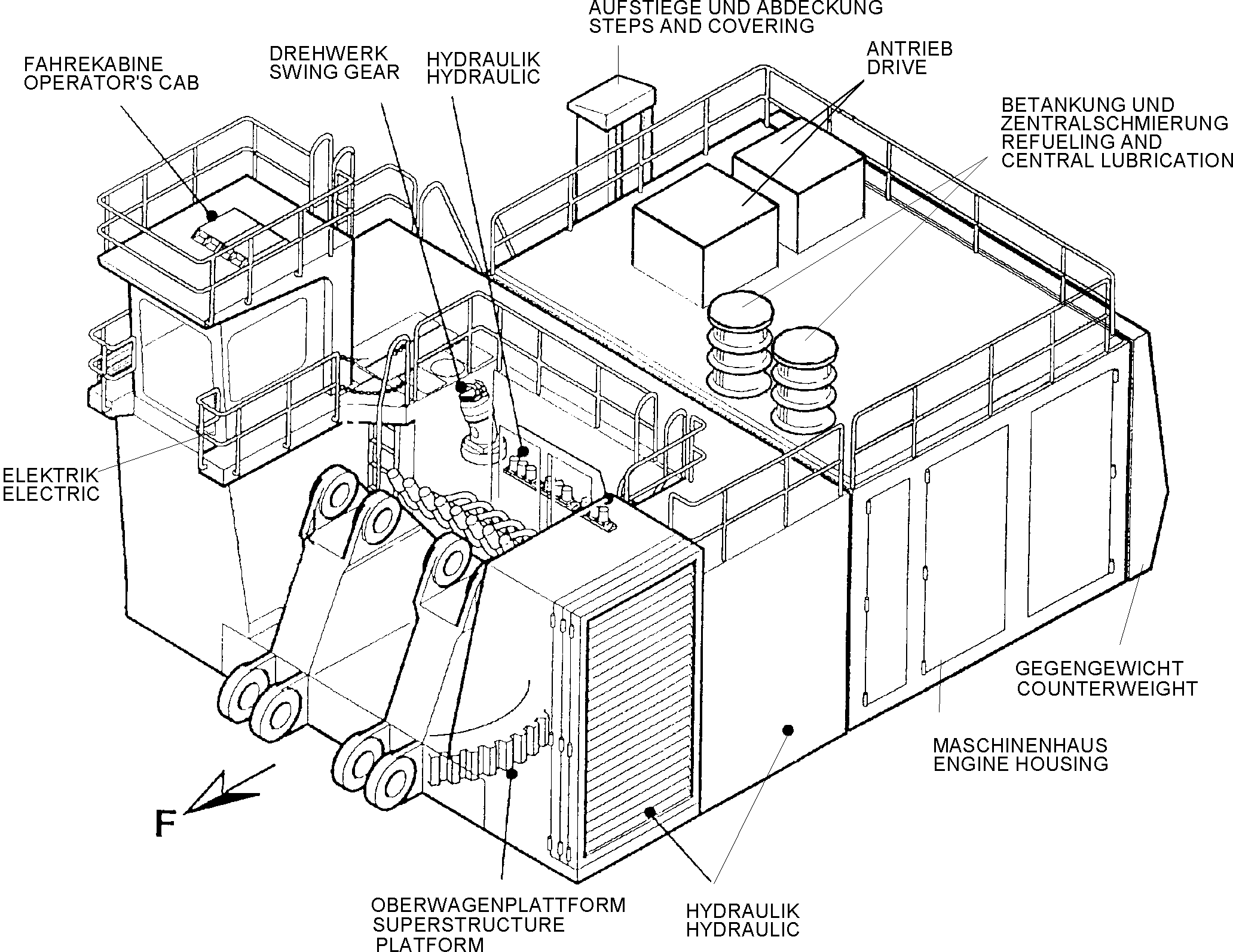 AUFSTIEGE UND ABDECKUNG
STEPS AND COVERING

FAHREKABINE
OPERATOR'S CAB

DREHWERK
SWING GEAR

HYDRAULIK
HYDRAULIC

ANTRIEB
DRIVE

BETANKUNG UND
ZENTRALSCHMIERUNG
REFUELING AND
CENTRAL LUBRICATION

ELEKTRIK
ELECTRIC

GEGENGEWICHT
COUNTERWEIGHT

MASCHINENHAUS
ENGINE HOUSING

F

OBERWAGENPLATTFORM
SUPERSTRUCTURE
PLATFORM

HYDRAULIK
HYDRAULIC