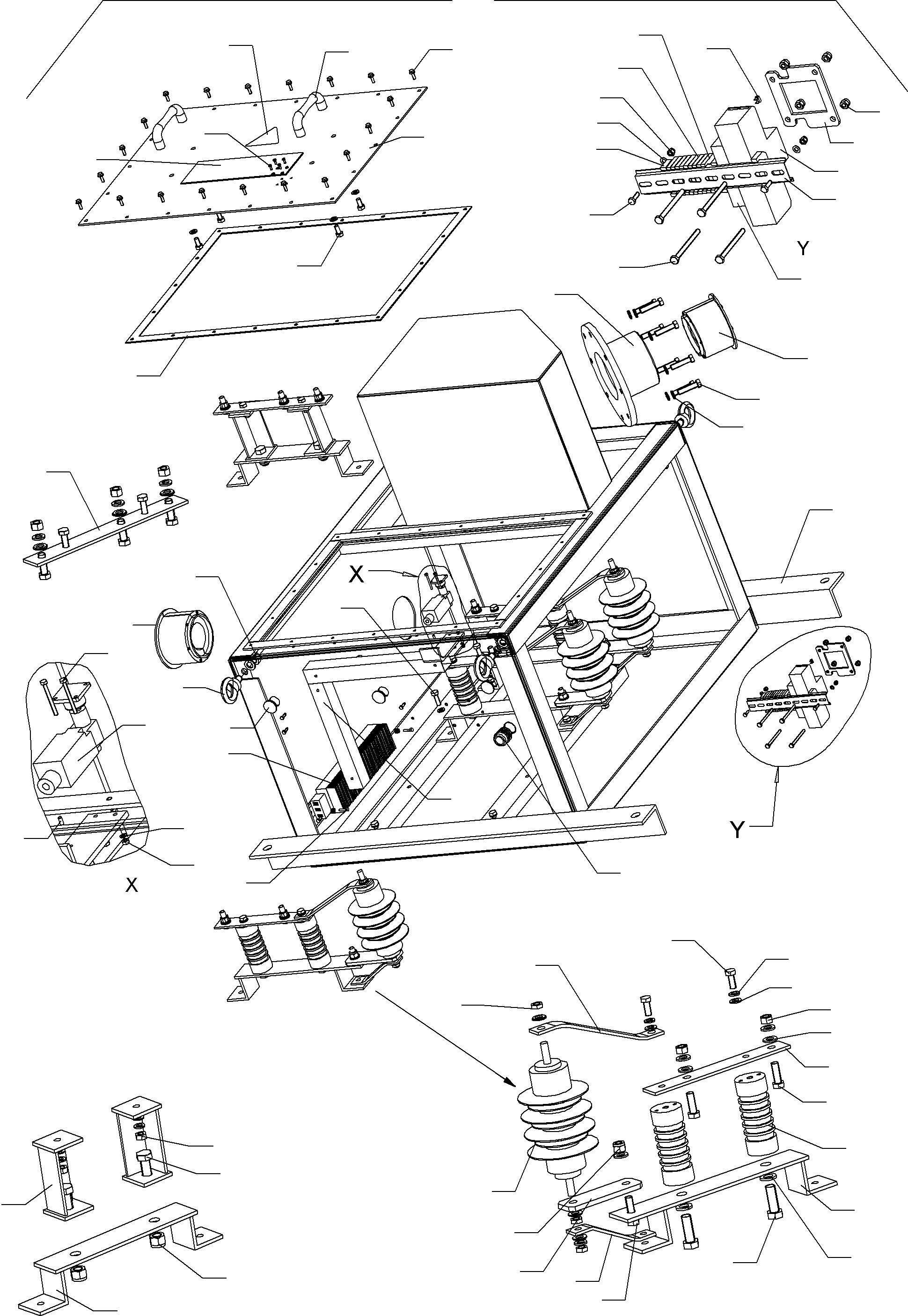 Y

X

Y

X