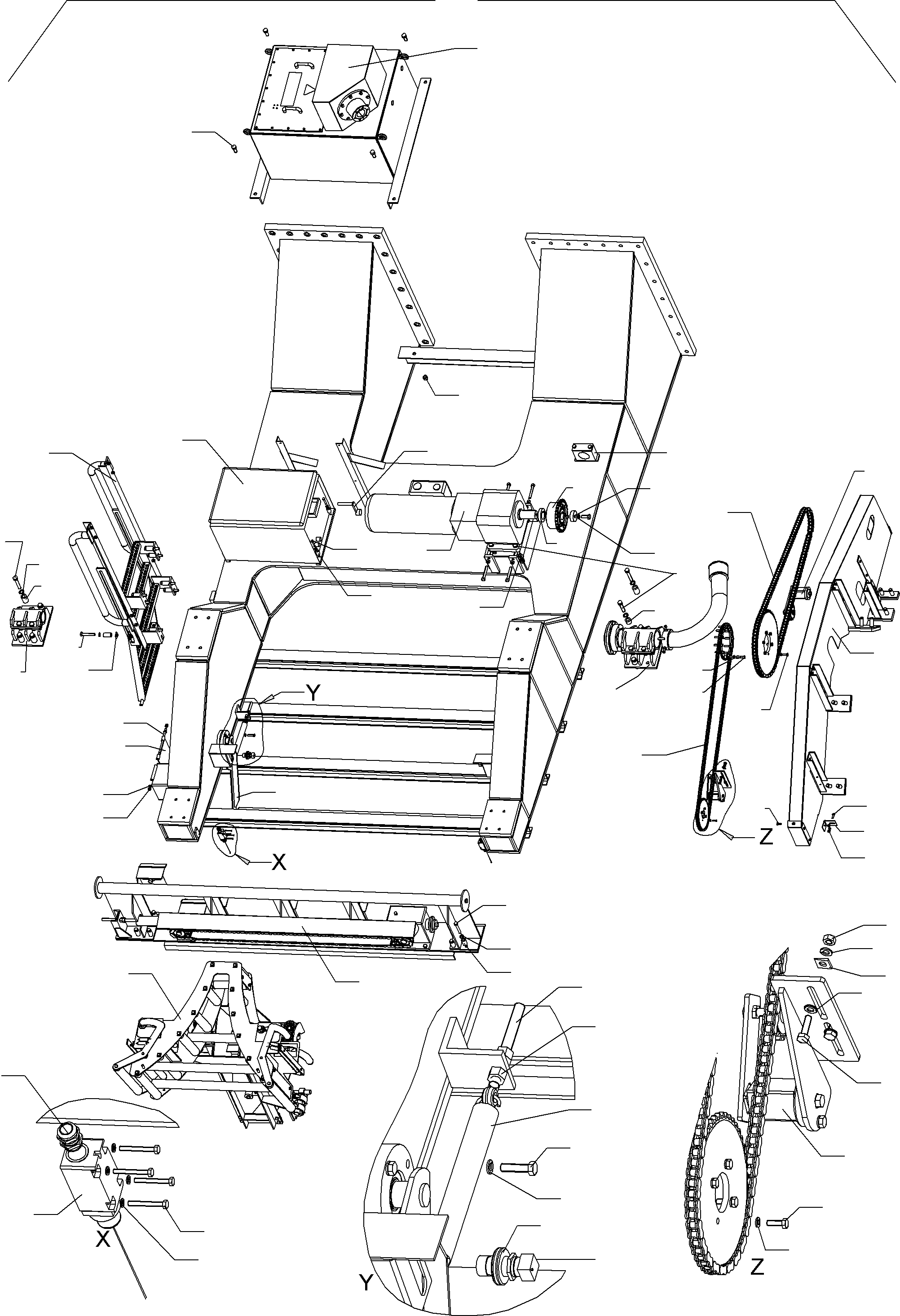 Y
Z
X
X
Y
Z