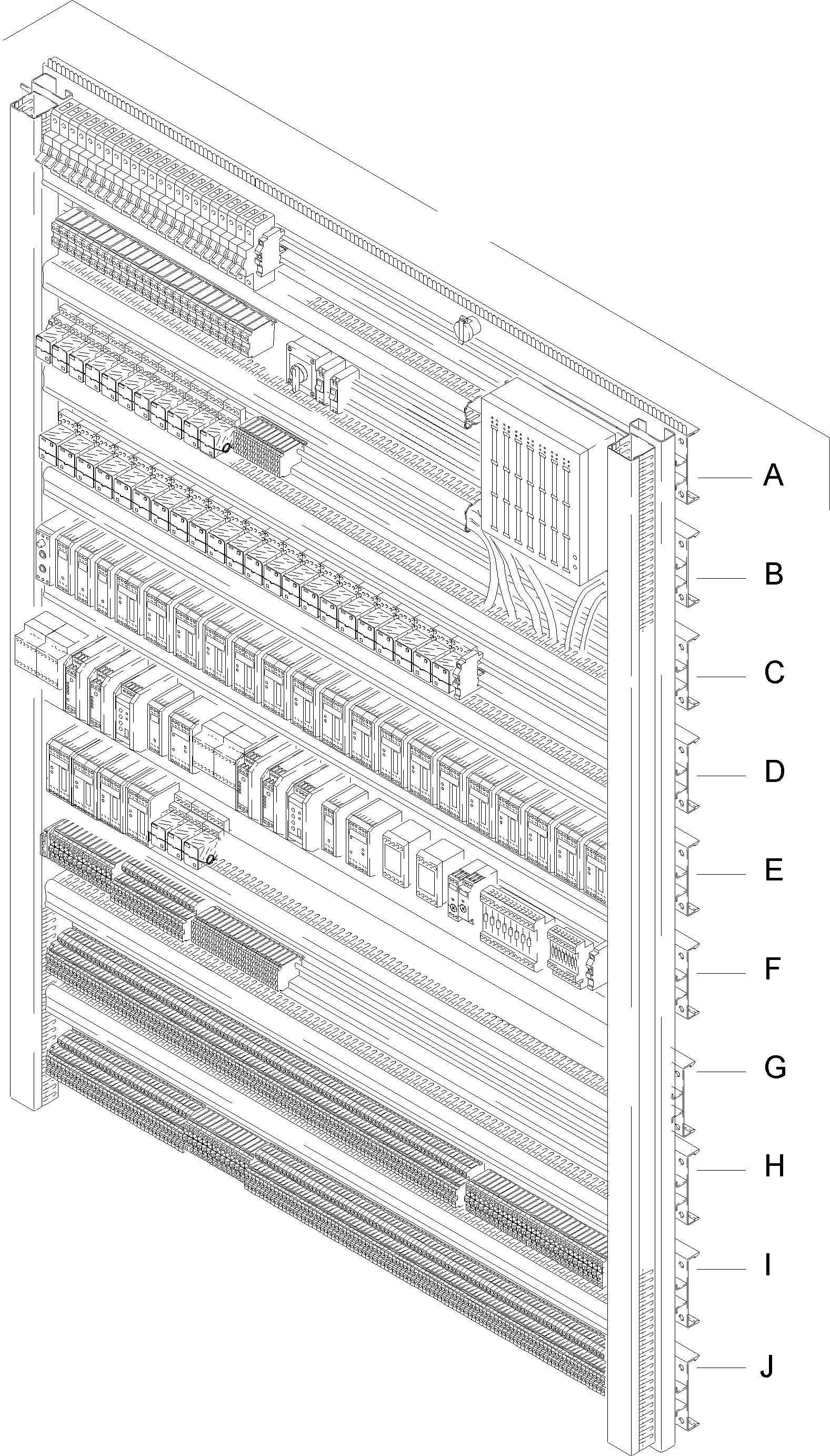 A
B
C
D
E
F
G
H
I
J