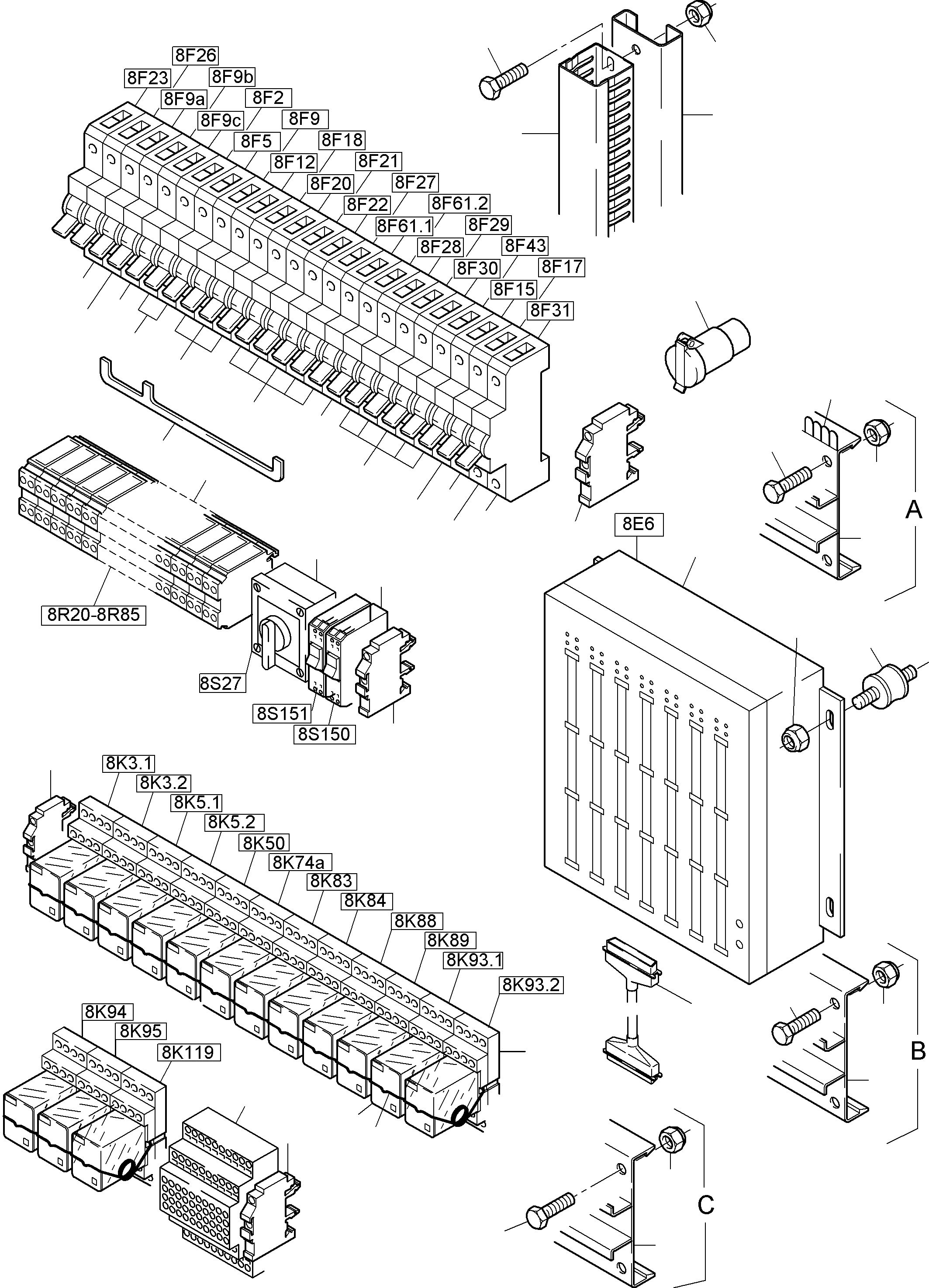 8F26
8F23
8F9b
8F9a
8F2
8F9c
8F9
8F5
8F18
8F12
8F21
8F20
8F27
8F22
8F61.2
8F61.1
8F29
8F28
8F43
8F30
8F17
8F15
8F31
8E6
A
8R20-8R85
8S27
8S151
8S150
8K3.1
8K3.2
8K5.1
8K5.2
8K50
8K74a
8K83
8K84
8K88
8K89
8K93.1
8K93.2
8K94
8K95
8K119
B
C