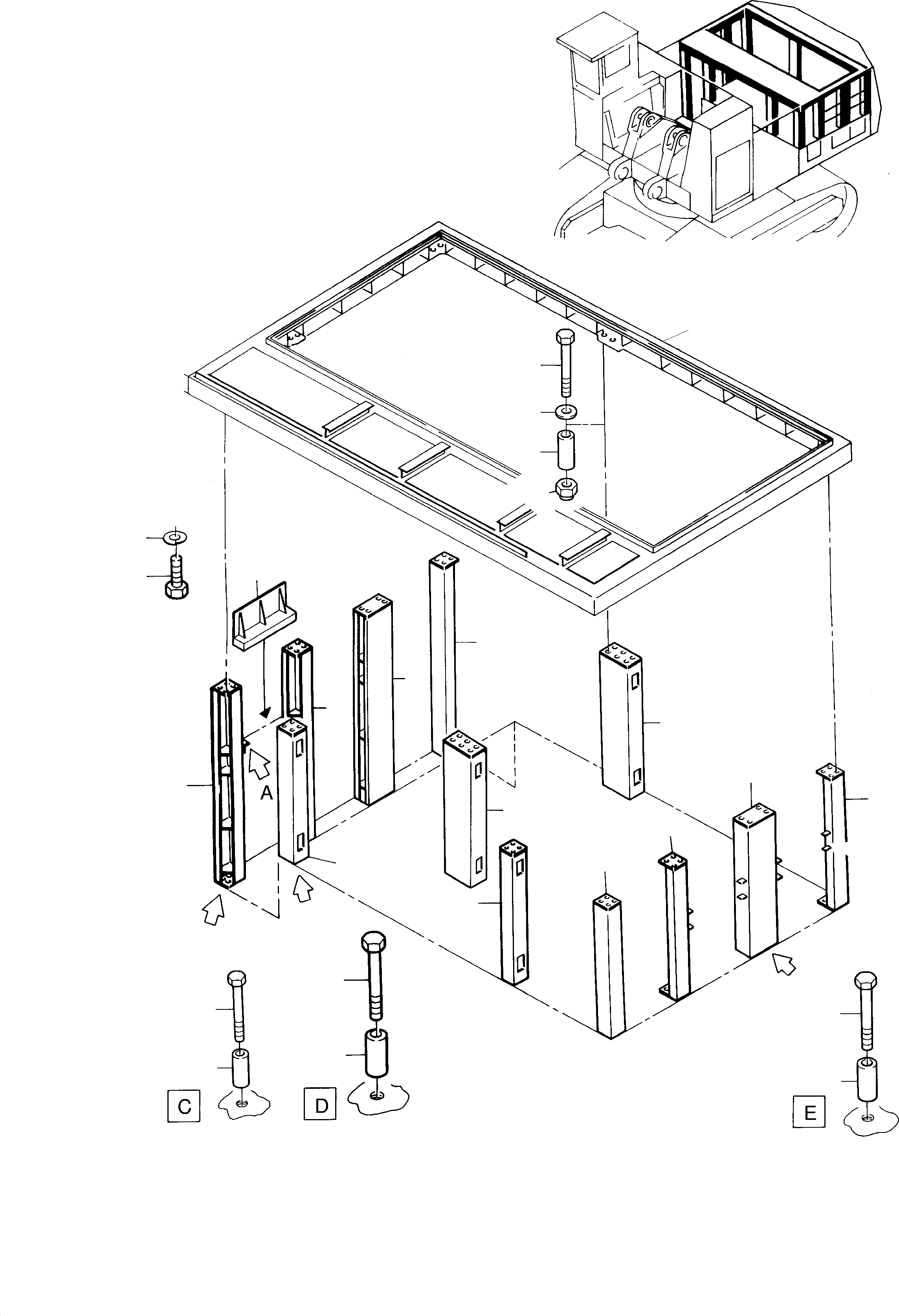 A
C
D
E