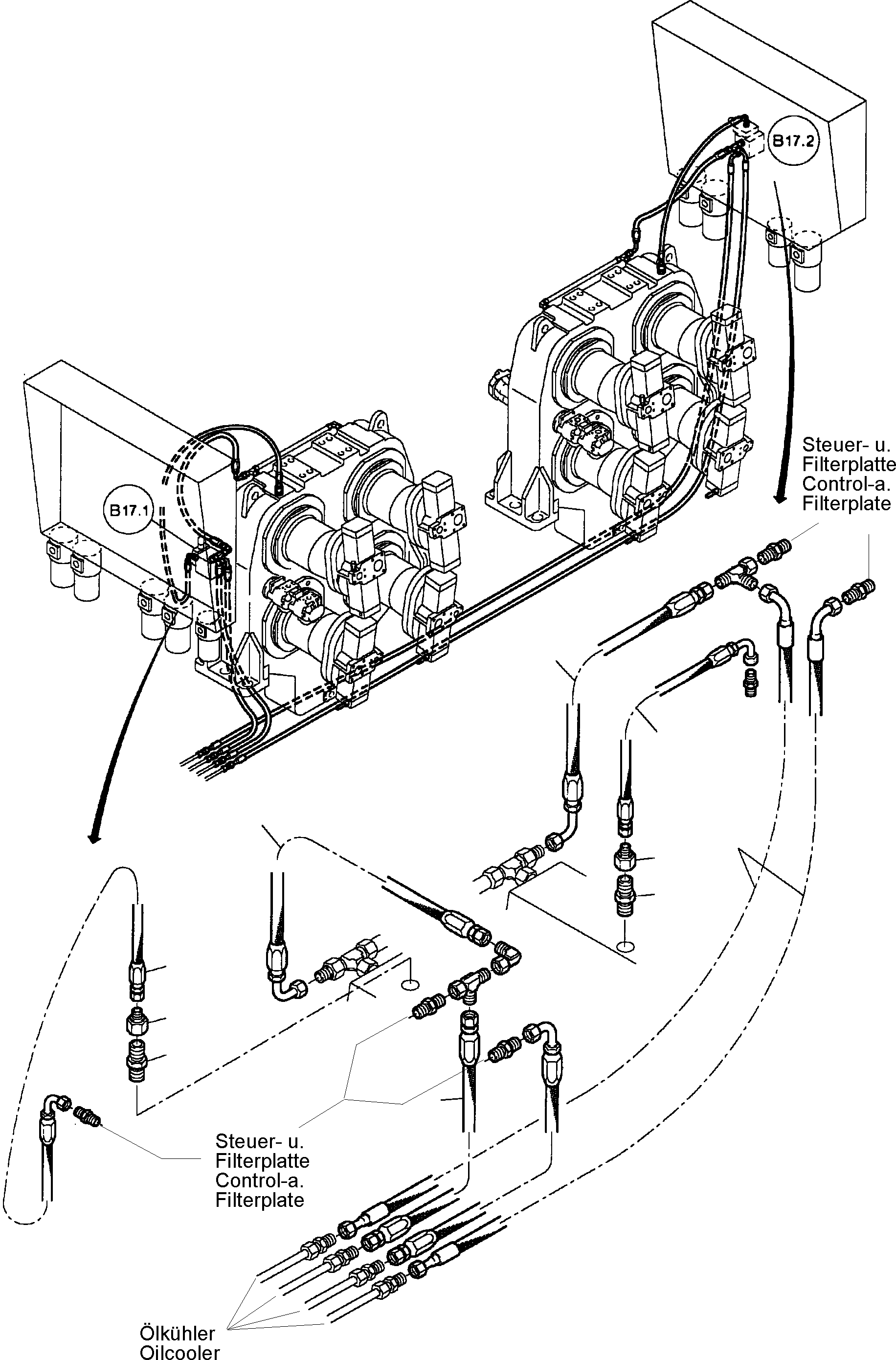 B17.2

B17.1

Steuer- u.
Filterplatte
Control-a.
Filterplate

Steuer- u.
Filterplatte
Control-a.
Filterplate

Ölkühler
Oilcooler