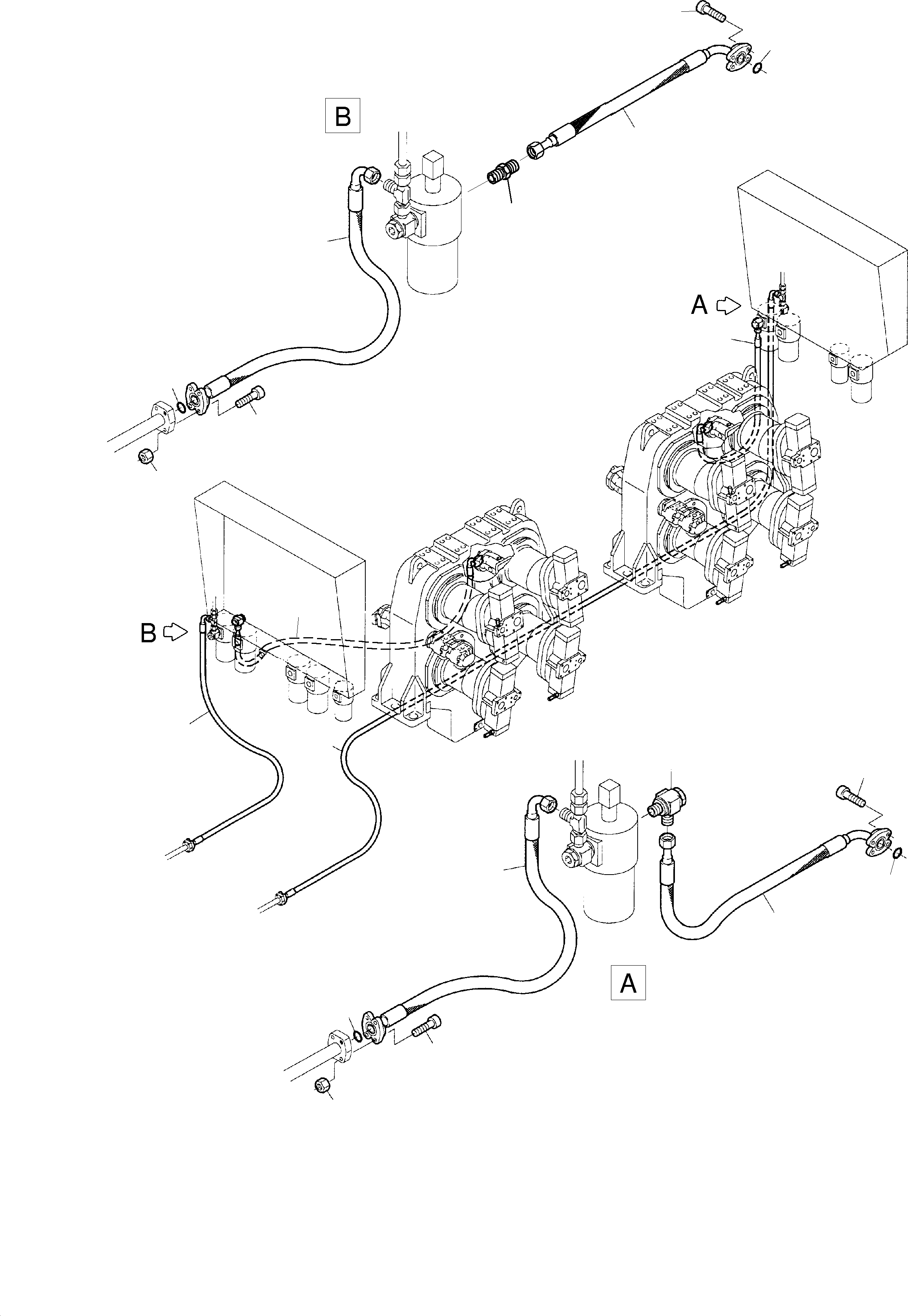 B

A

B

A