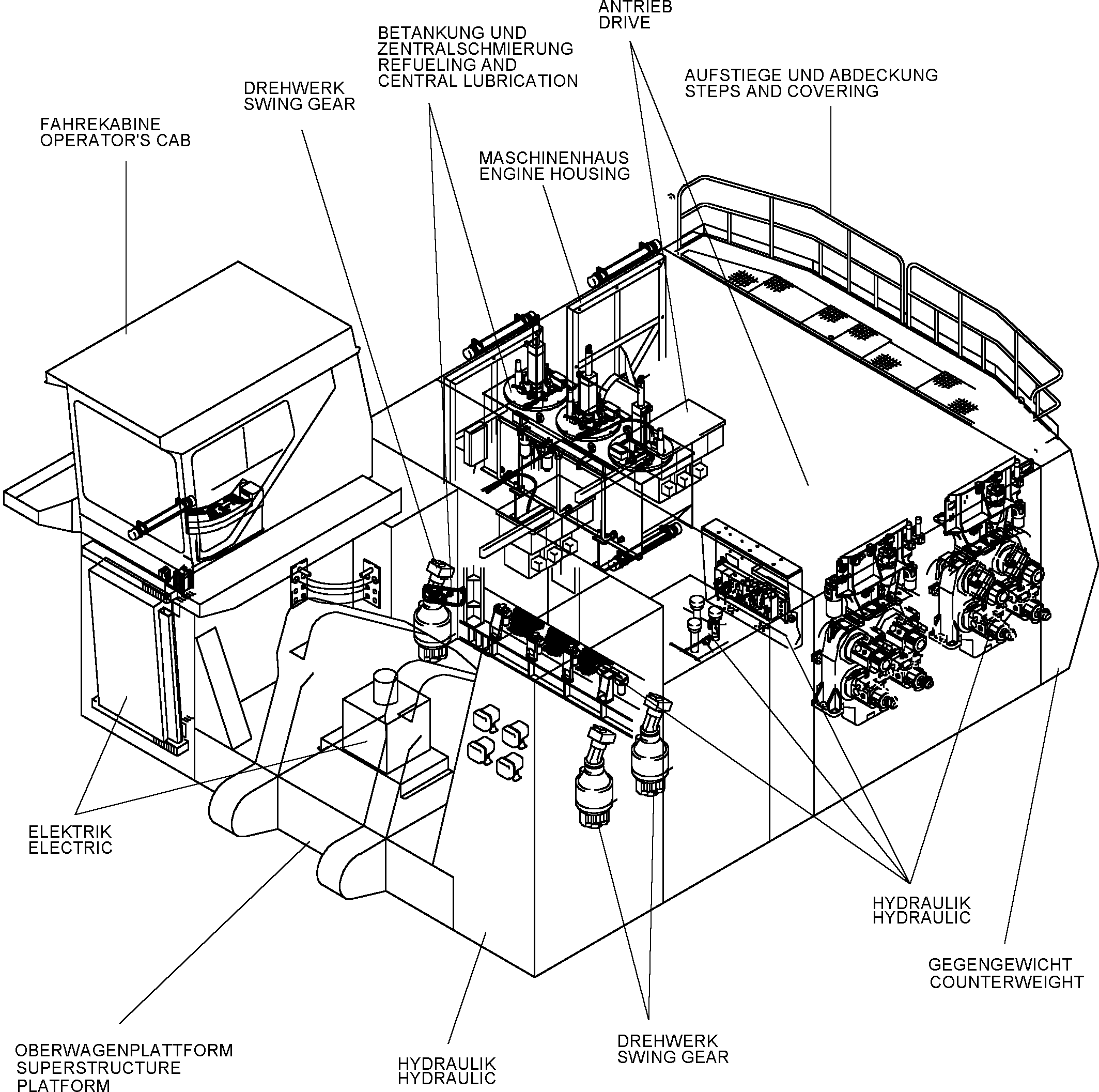 ANTRIEB
DRIVE

BETANKUNG UND
ZENTRALSCHMIERUNG
REFUELING AND
CENTRAL LUBRICATION

AUFSTIEGE UND ABDECKUNG
STEPS AND COVERING

DREHWERK
SWING GEAR

FAHREKABINE
OPERATOR'S CAB

MASCHINENHAUS
ENGINE HOUSING

ELEKTRIK
ELECTRIC

HYDRAULIK
HYDRAULIC

GEGENGEWICHT
COUNTERWEIGHT

OBERWAGENPLATTFORM
SUPERSTRUCTURE
PLATFORM

HYDRAULIK
HYDRAULIC

DREHWERK
SWING GEAR