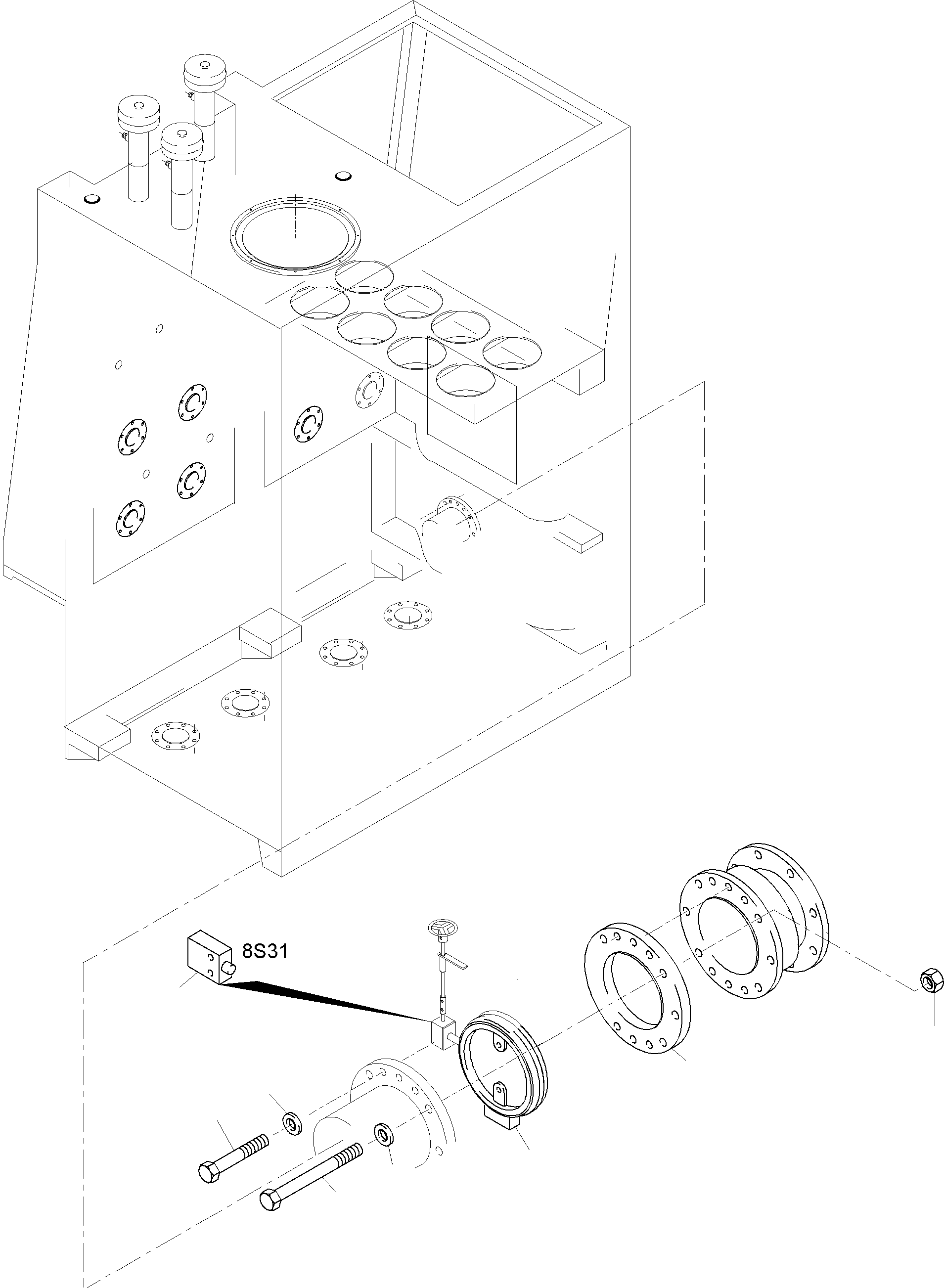 8S31