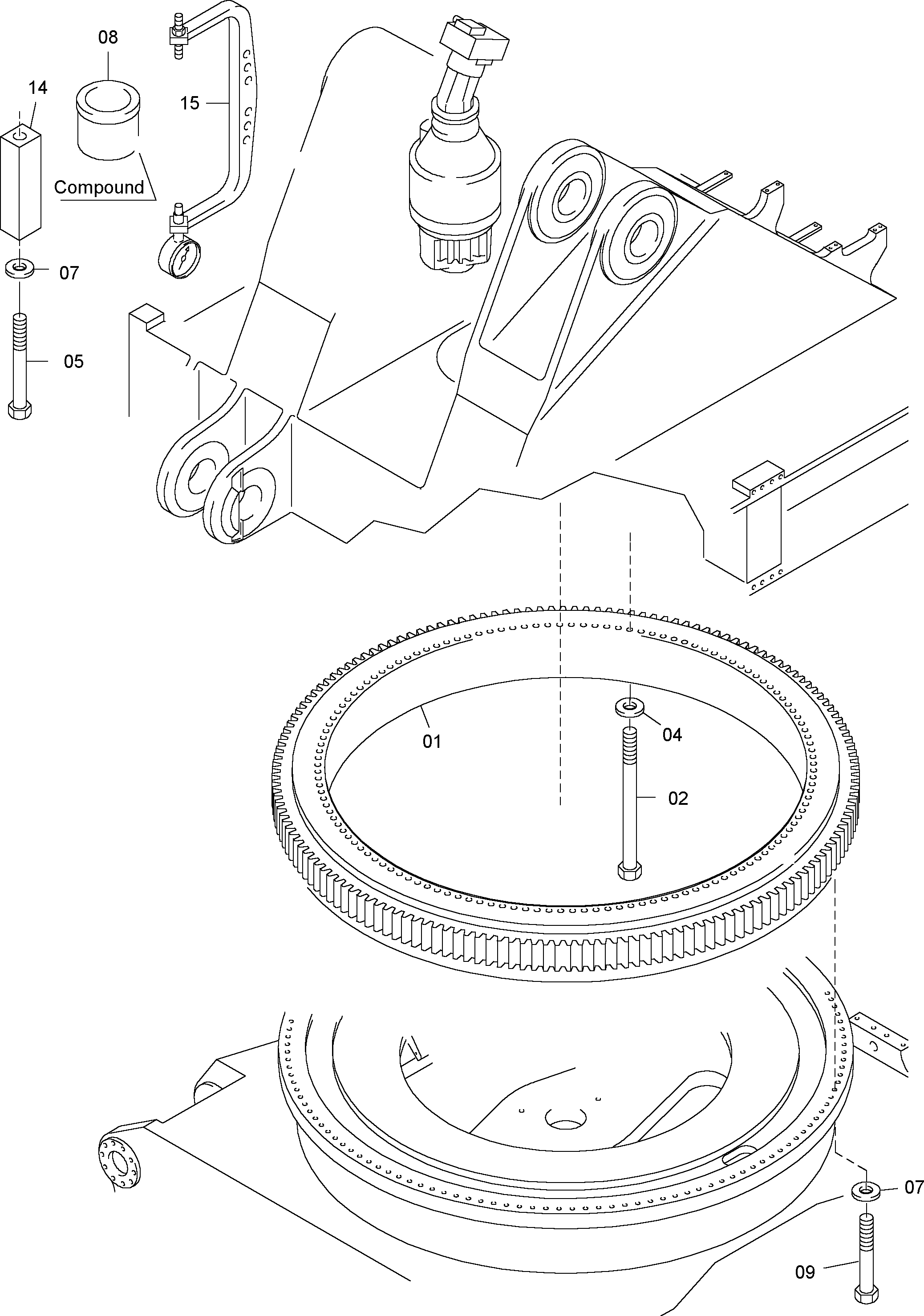 08
14
15
Compound
07
05
01
04
02
07
09